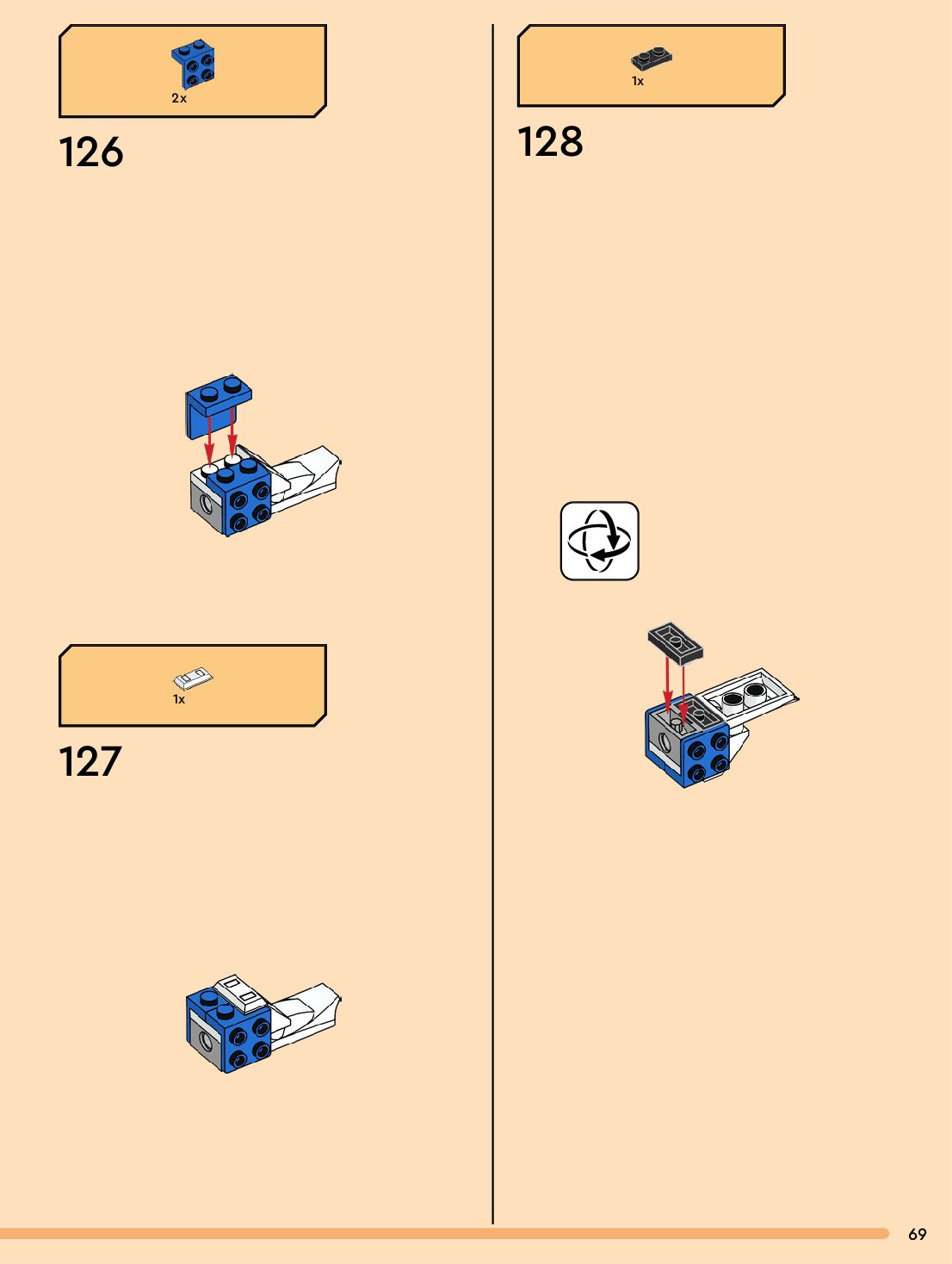 2x

126

1x

127

1x

128

69