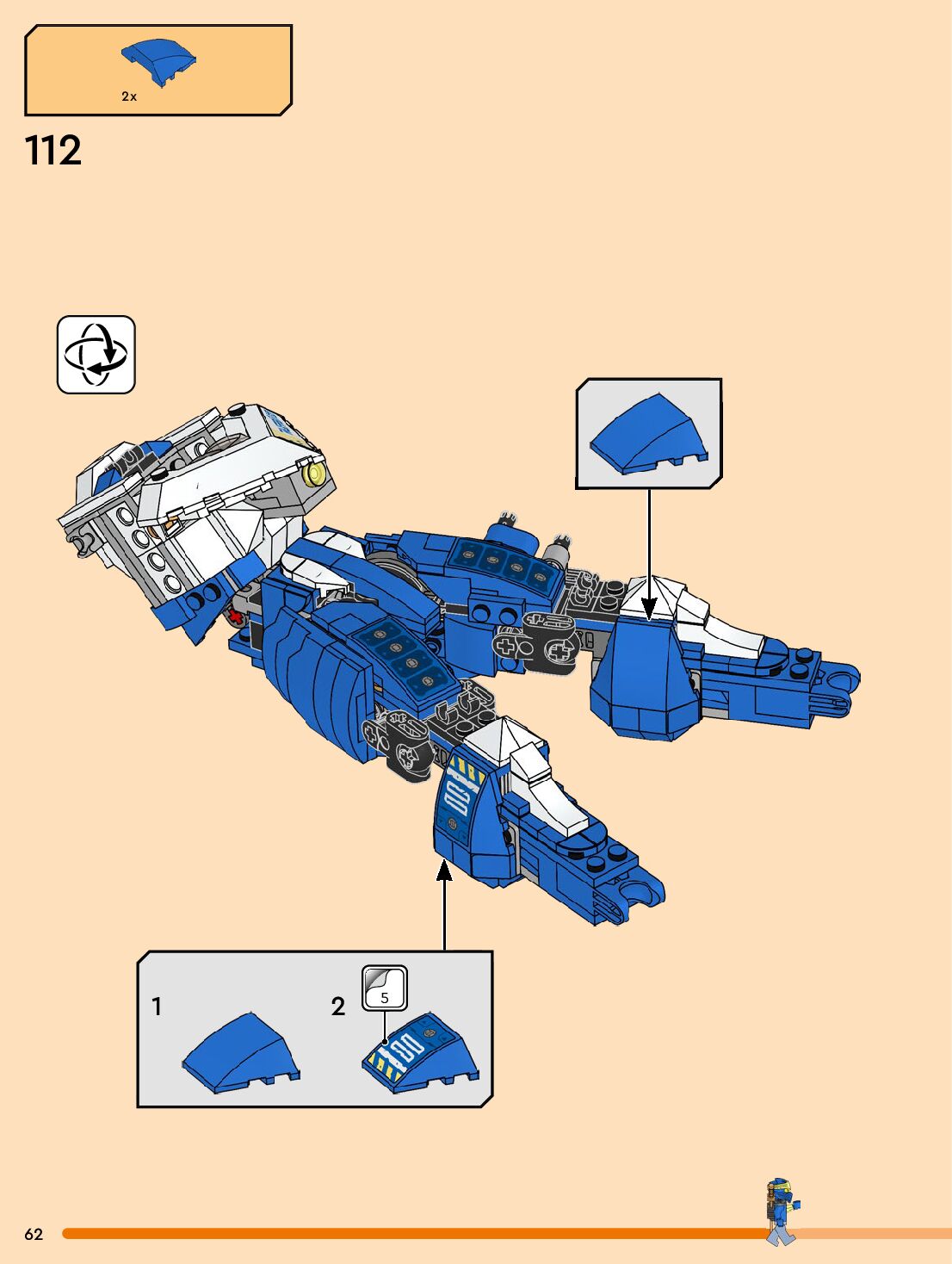 2x

112

1

2

5

62