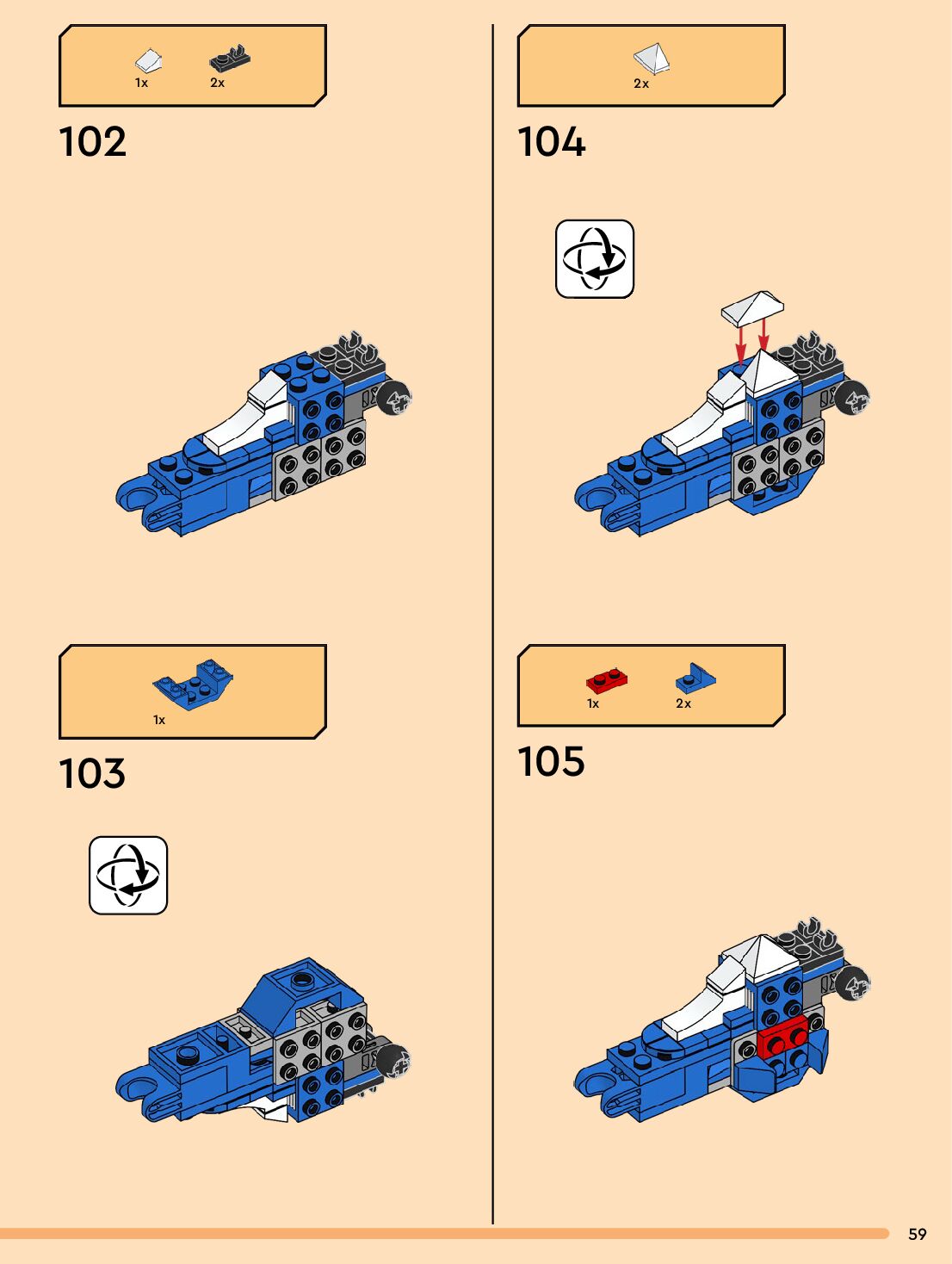 1x 2x

102

1x

103

2x

104

1x 2x

105

59