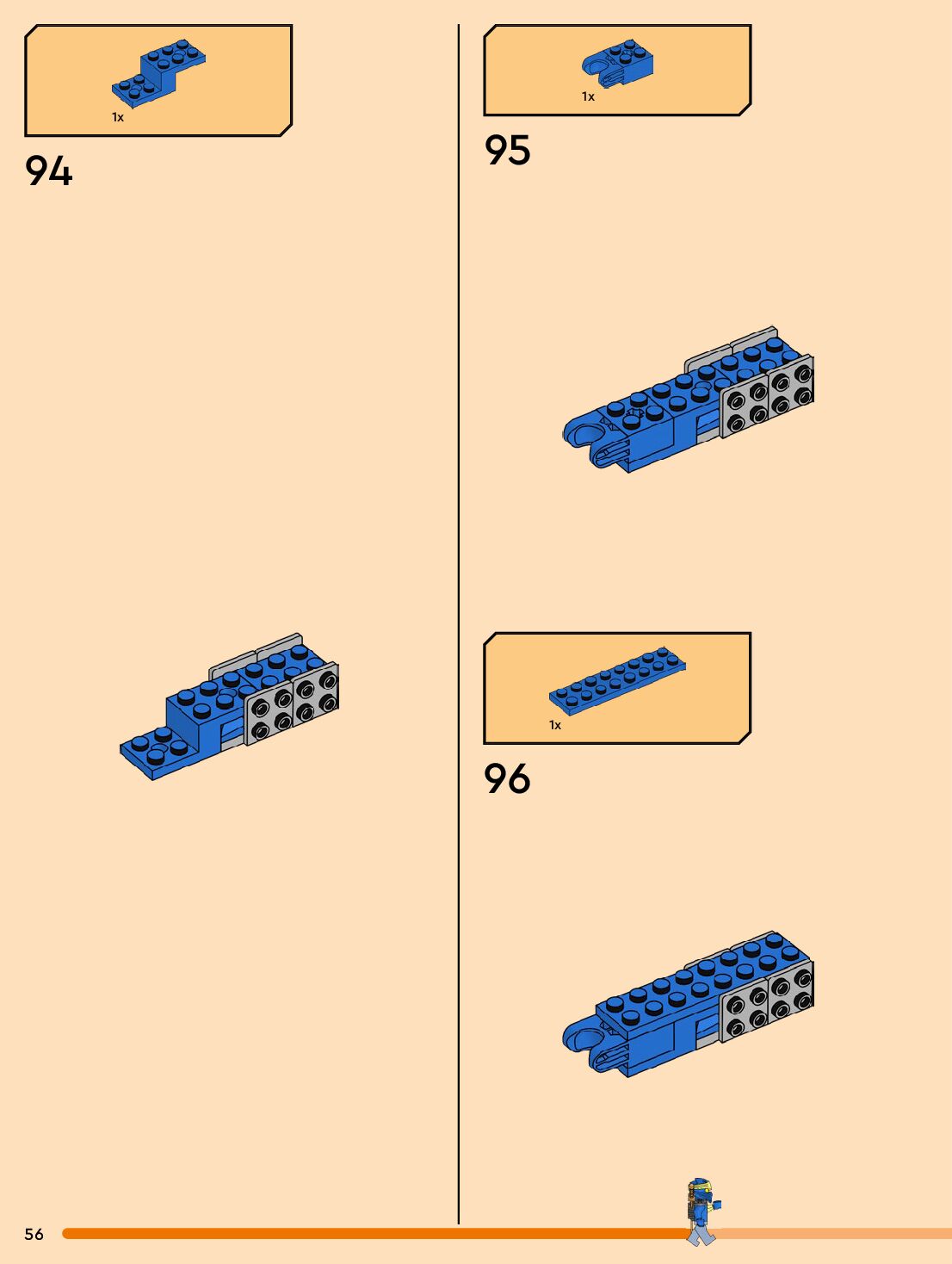 1x

94

1x

95

1x

96

56