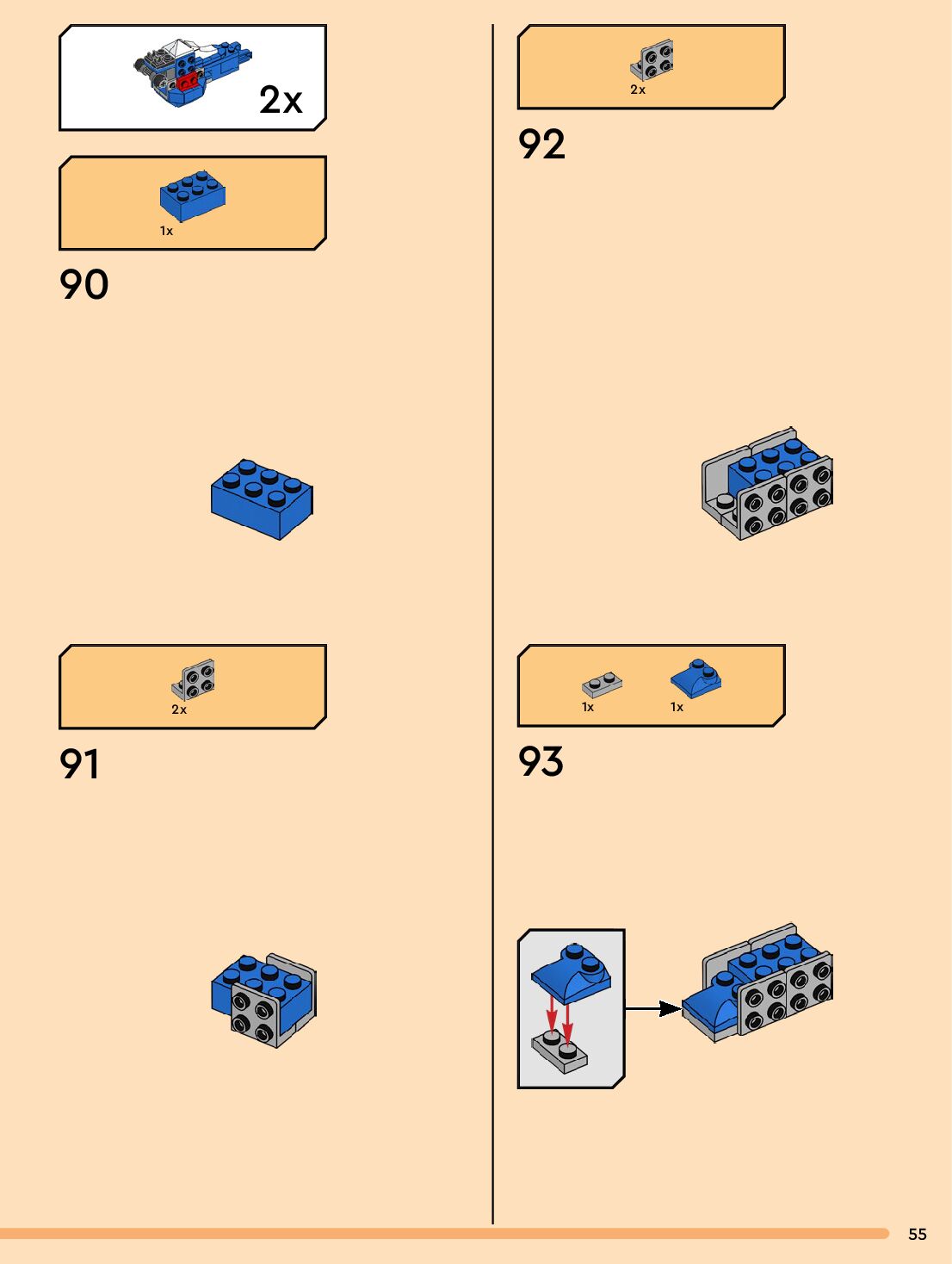 2x

1x

90

2x

91

2x

92

1x

1x

93

55