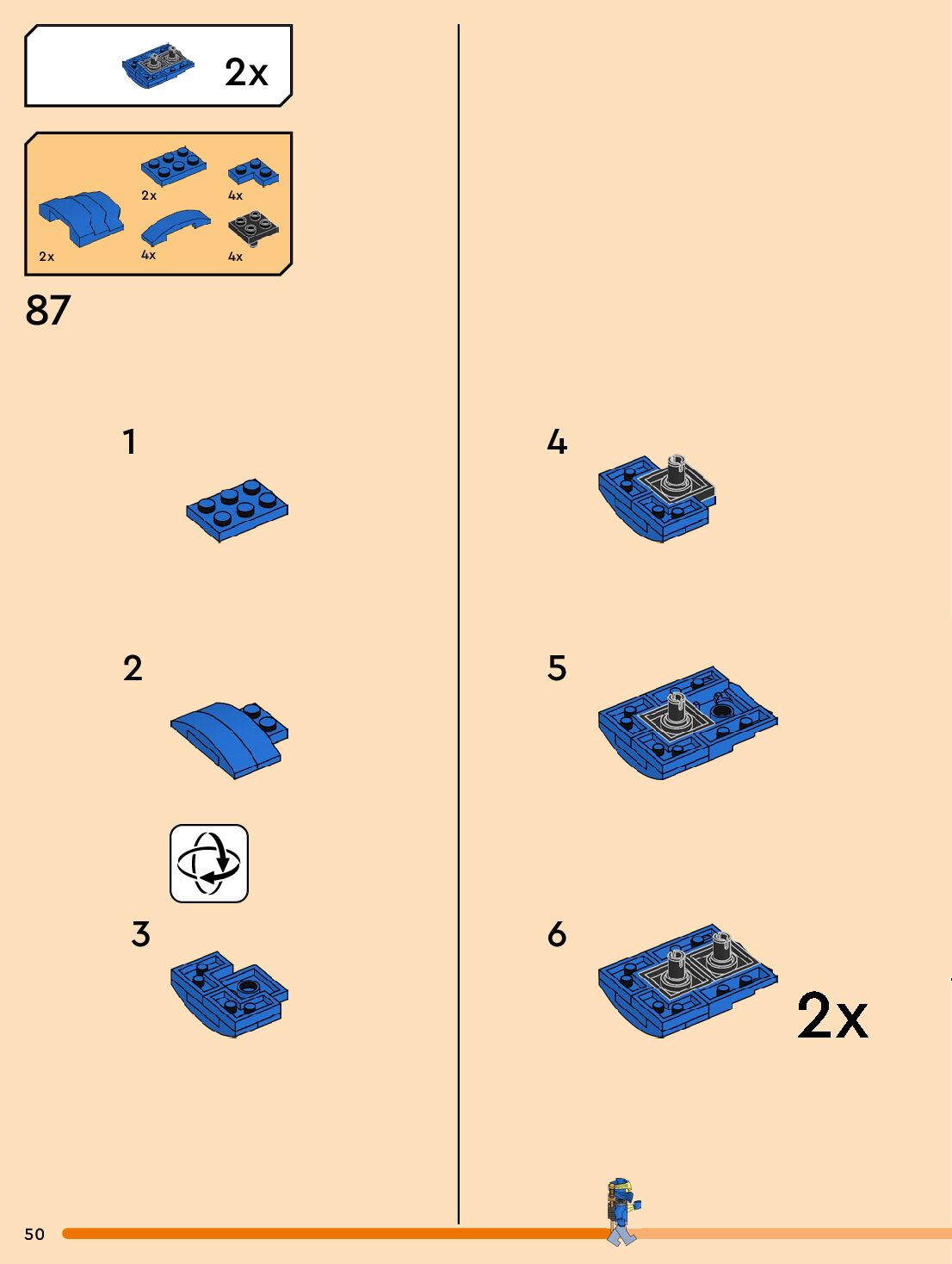 2x

2x
4x
2x
4x
4x

87

1

2

3

4

5

6

2x

50