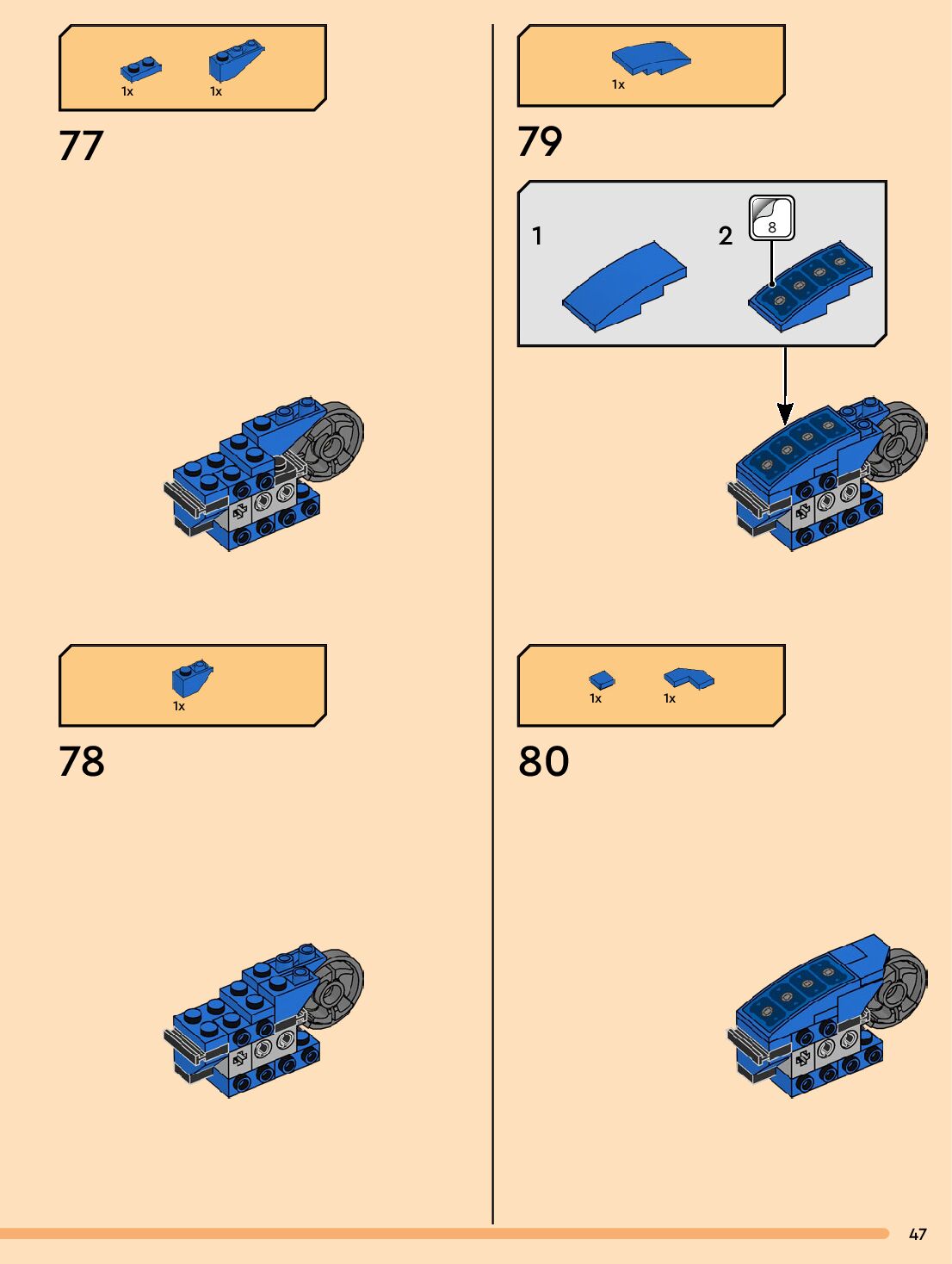 1x 1x

77

1x

78

1x

79

1

2

8

1x 1x

80

47