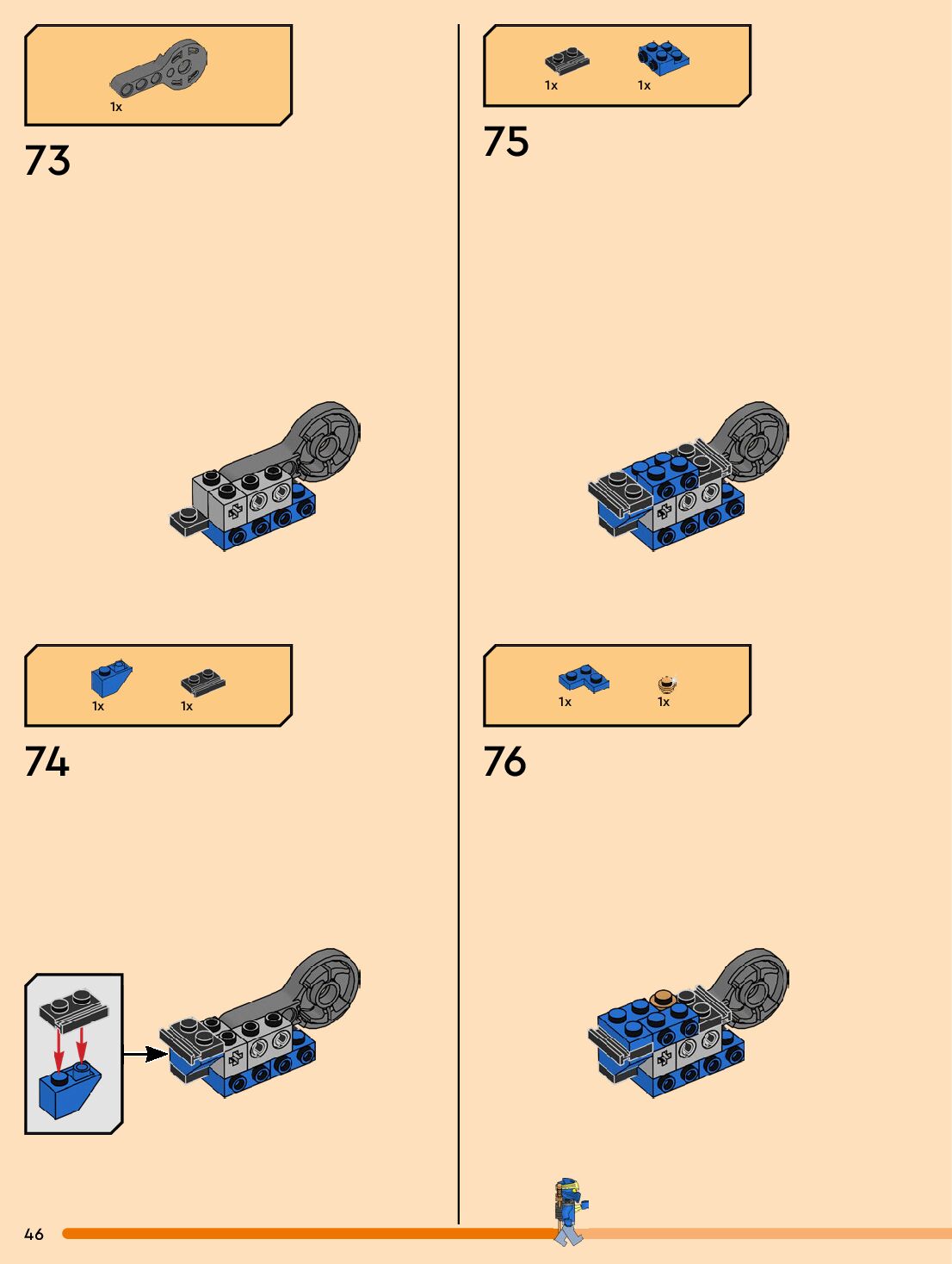 1x

73

1x

1x

74

1x

1x

75

1x

1x

76

46