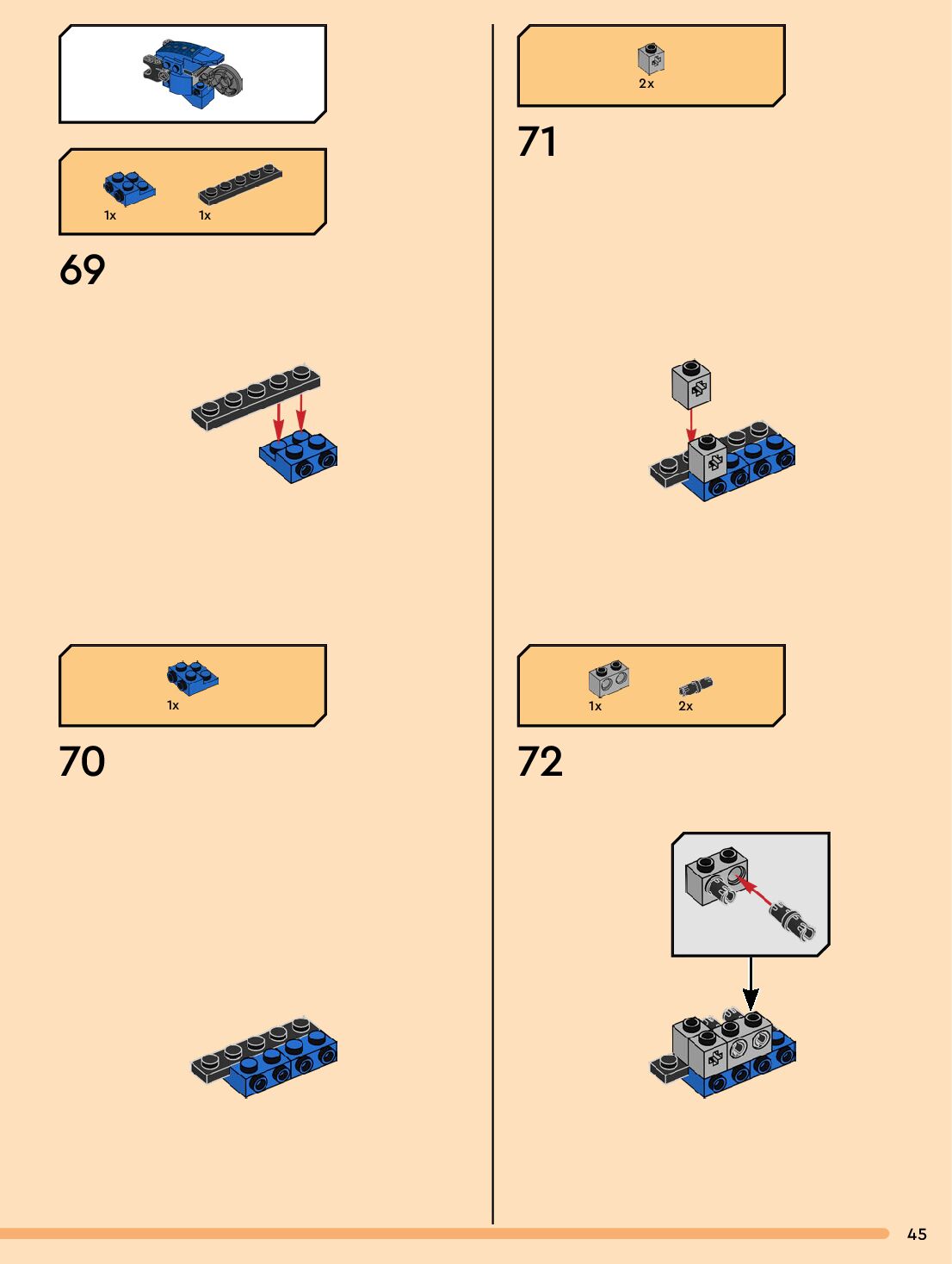 1x 1x

69

1x

70

2x

71

1x 2x

72

45