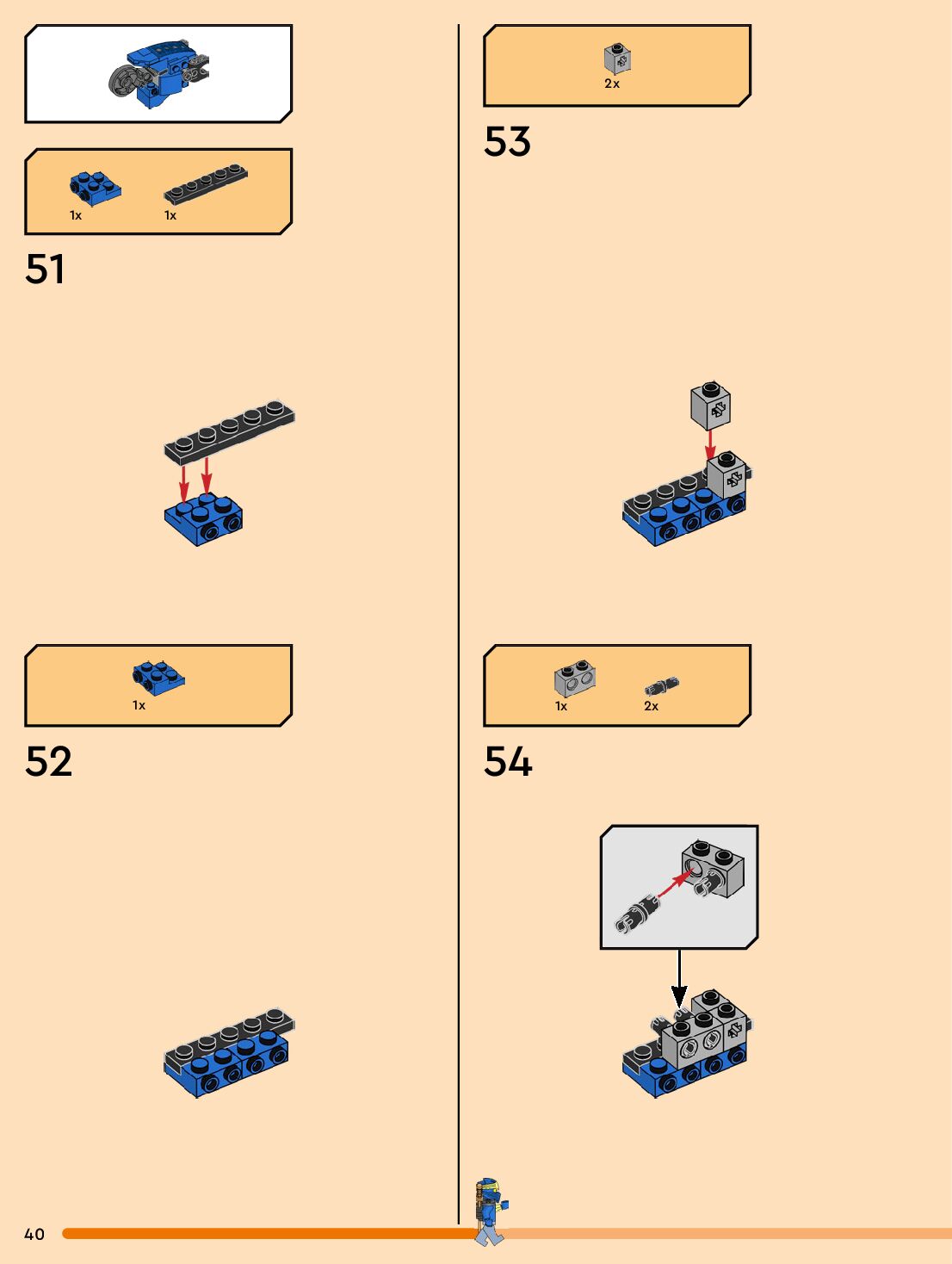 1x
1x
51

1x
52

2x
53

1x
2x
54

40