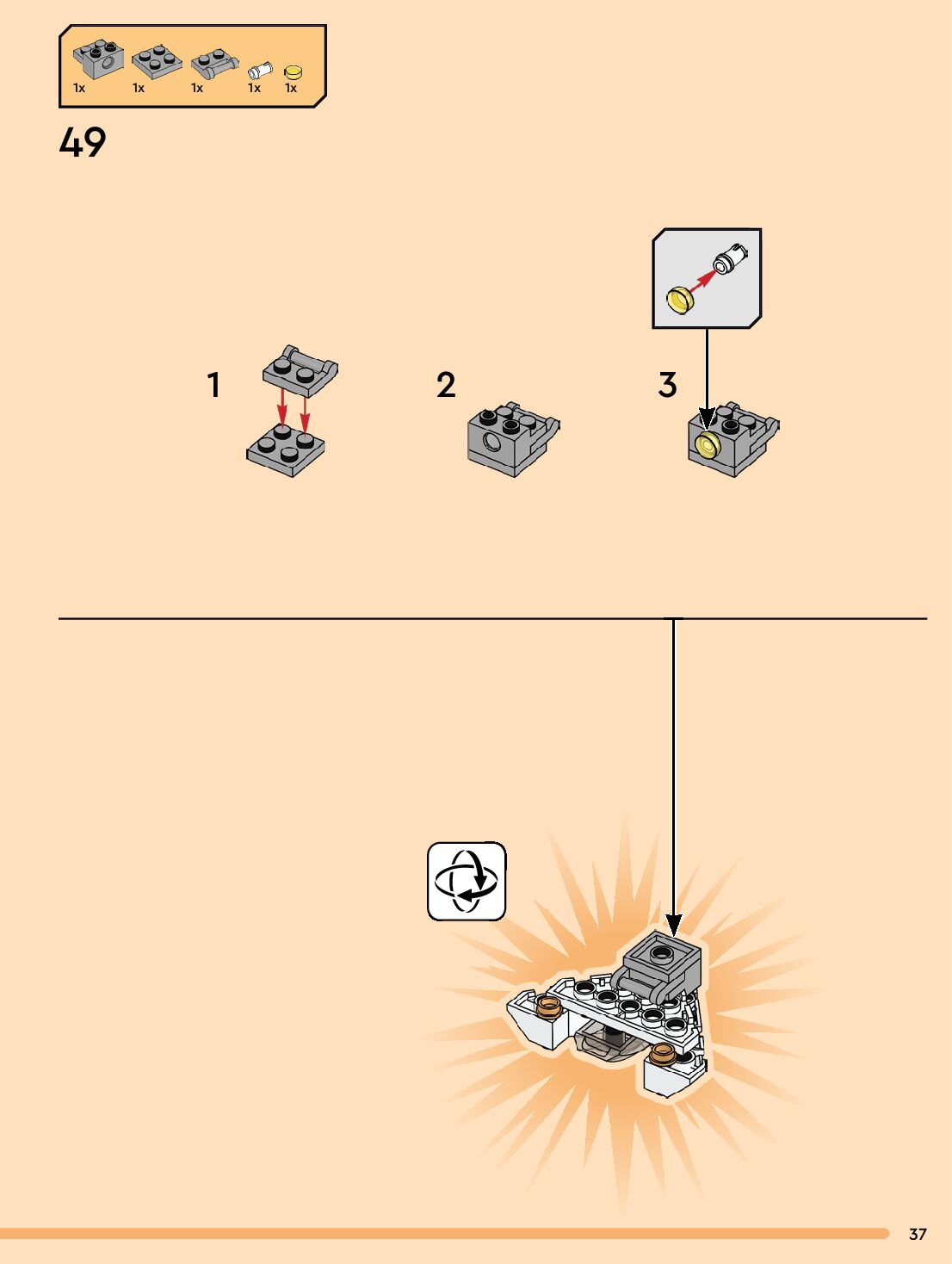 1x 1x 1x 1x 1x

49

1

2

3

37