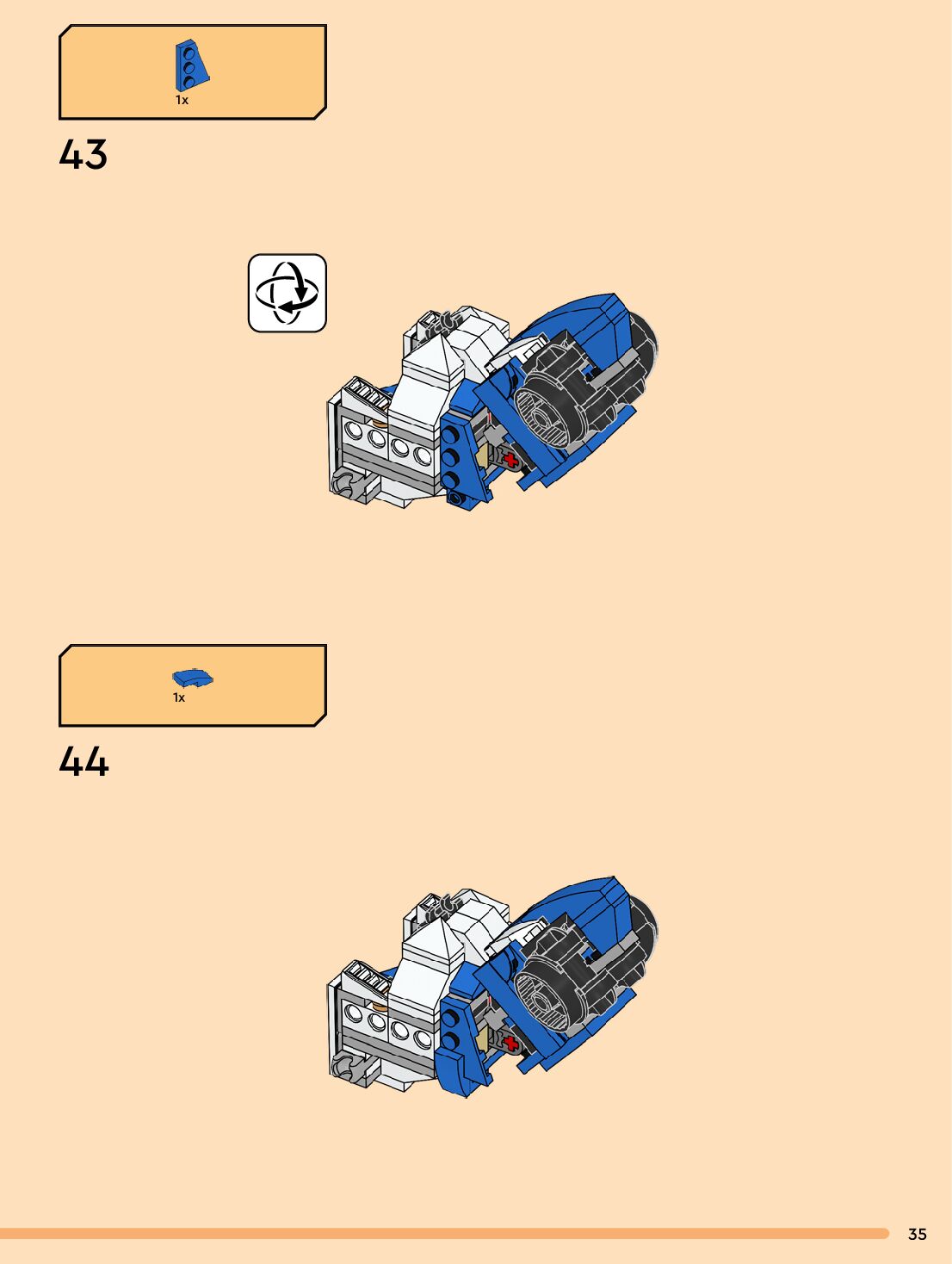 1x

43

1x

44

35