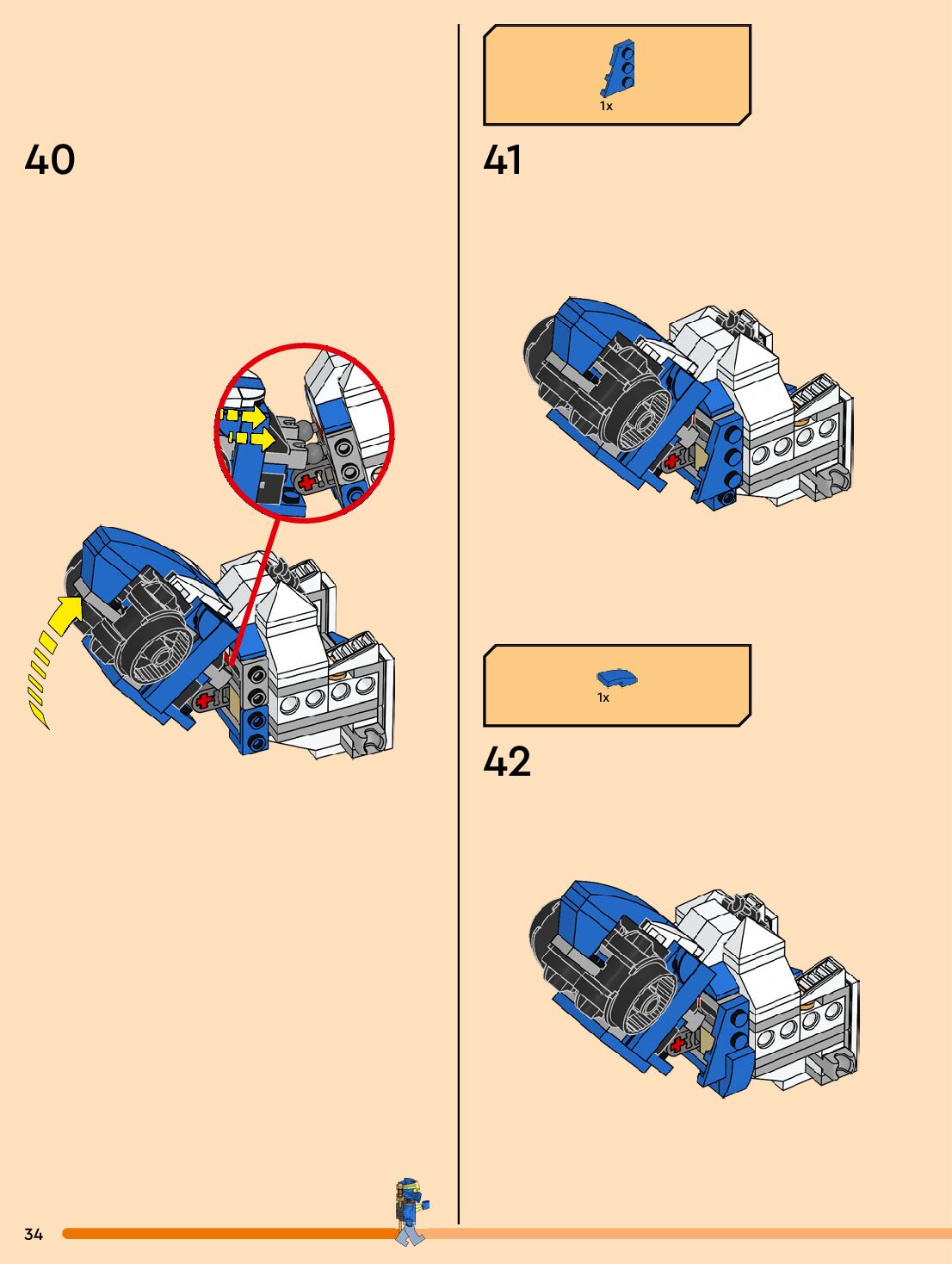 40

1x

41

1x

42

34