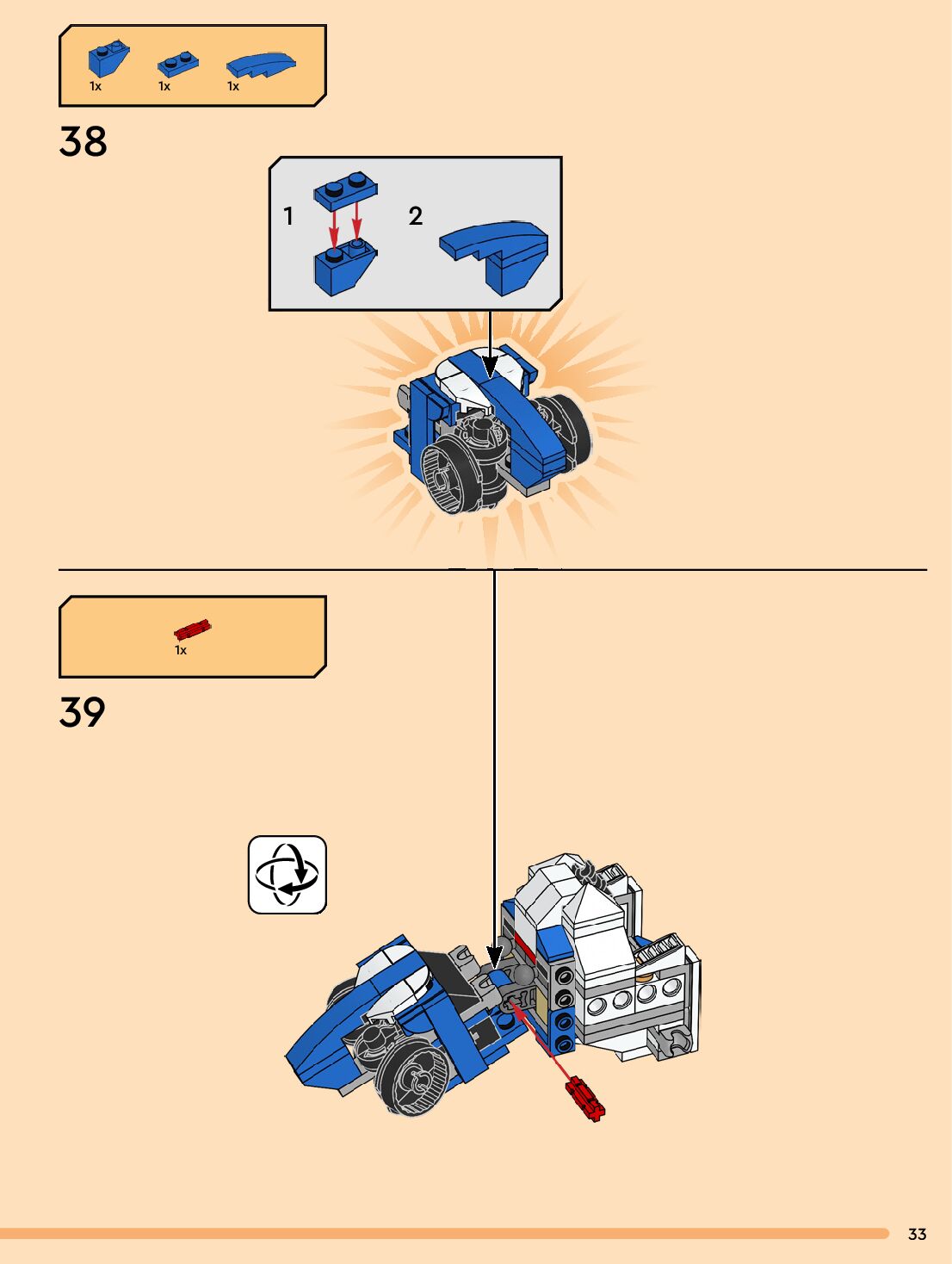 1x 1x 1x

38

1 2

1x

39

33