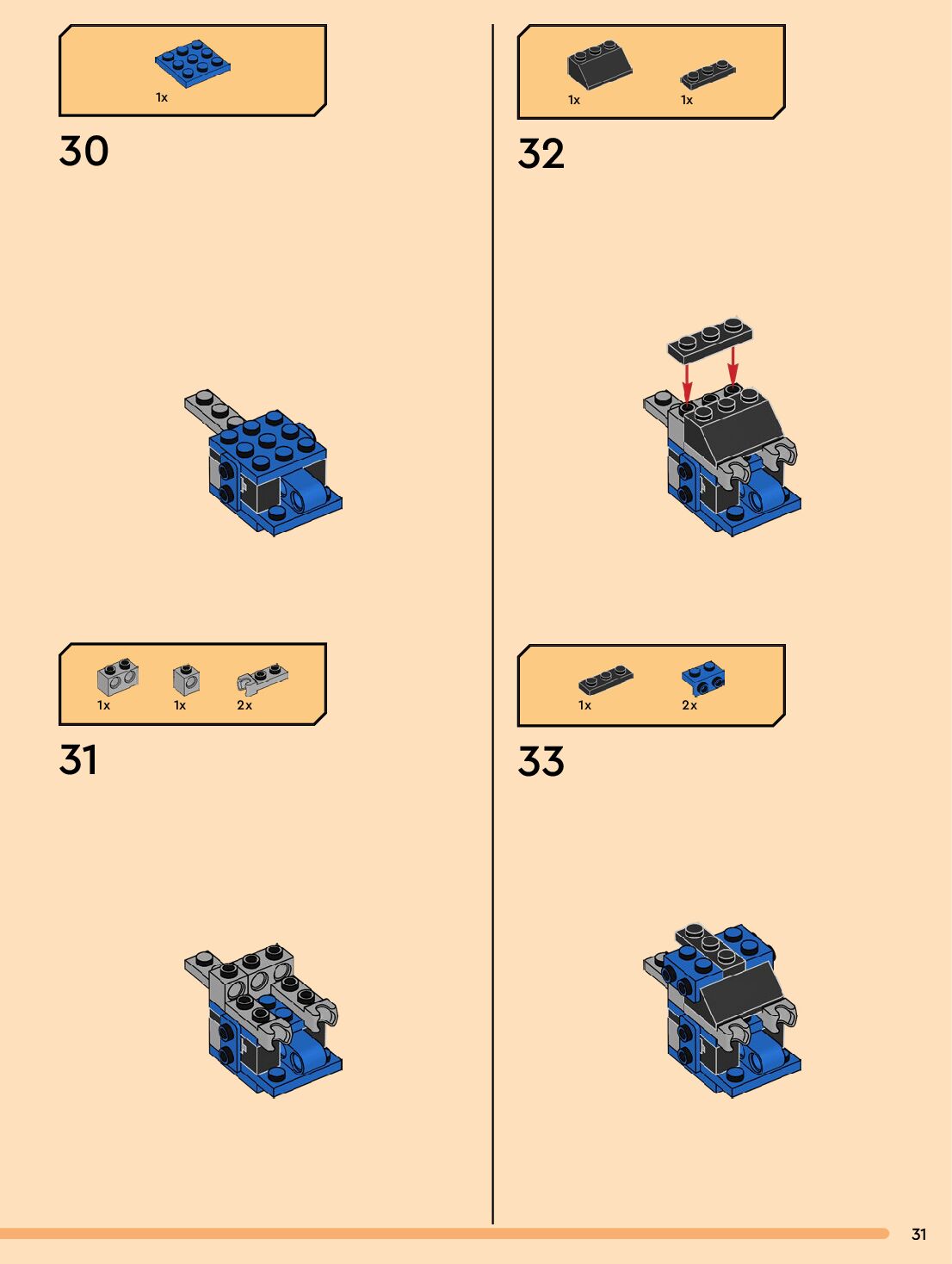 1x

30

1x 1x 2x

31

1x 1x

32

1x 2x

33

31