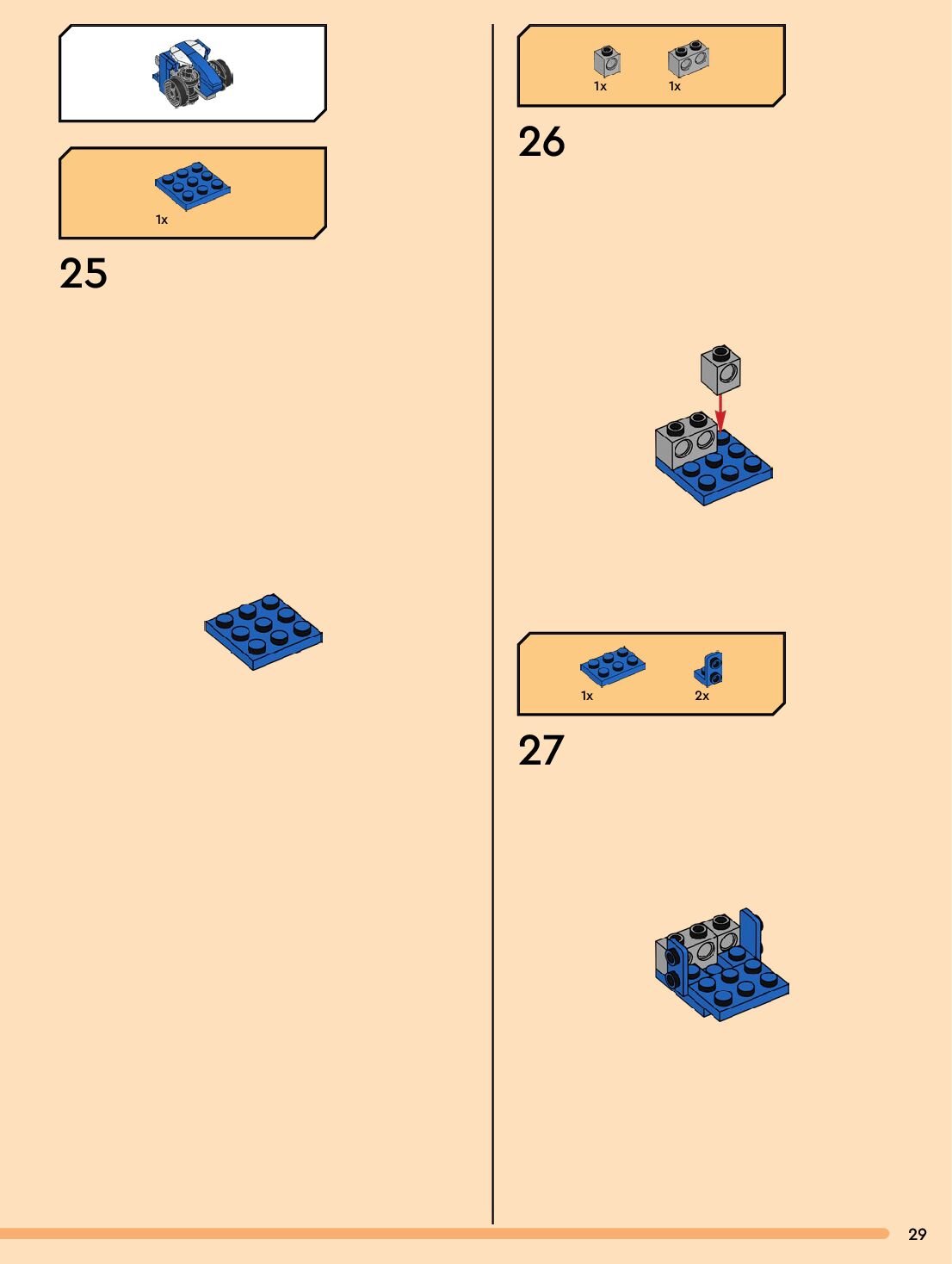 1x

25

1x 1x

26

1x 2x

27

29