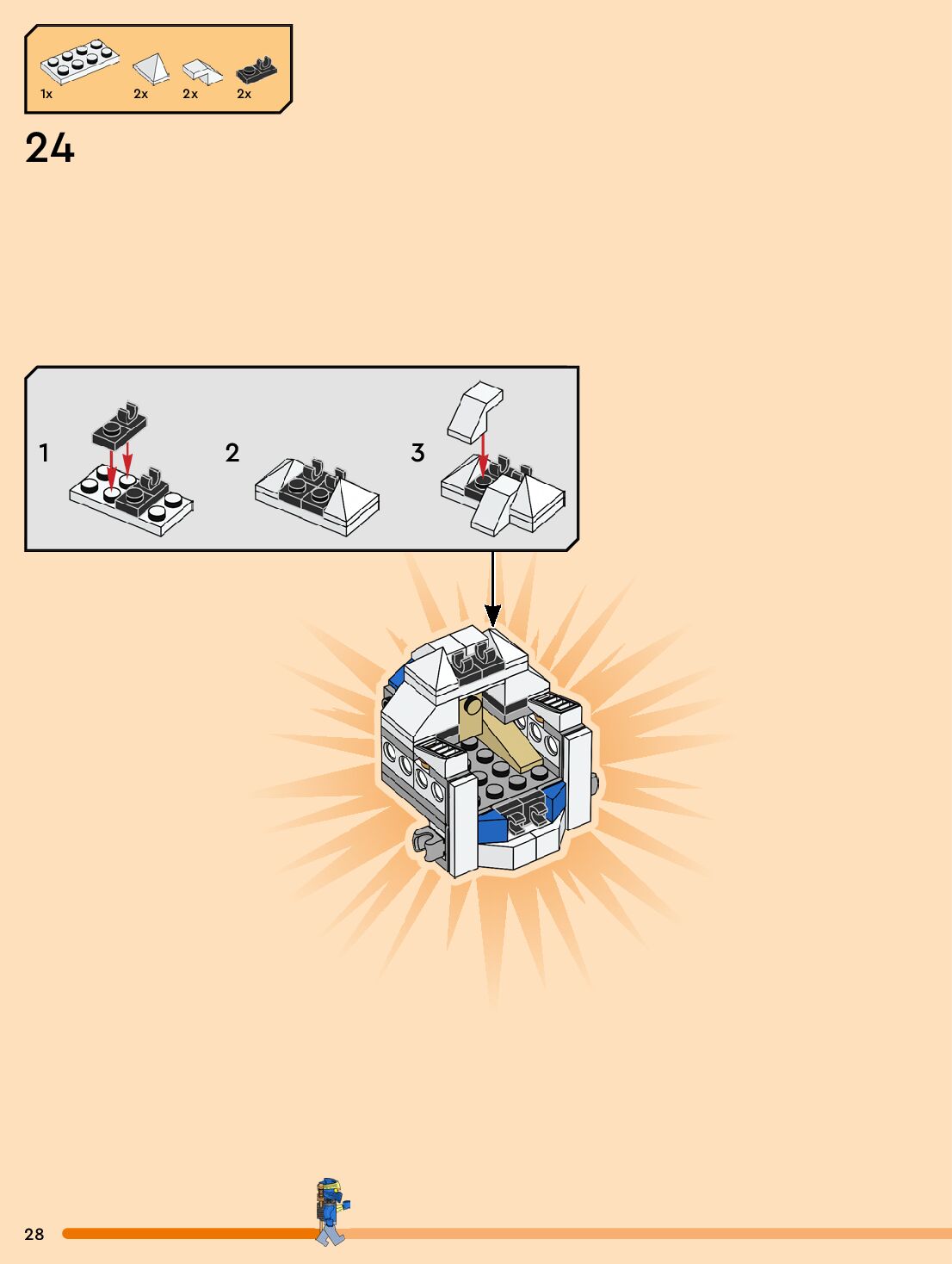 1x 2x 2x 2x

24

1

2

3

28