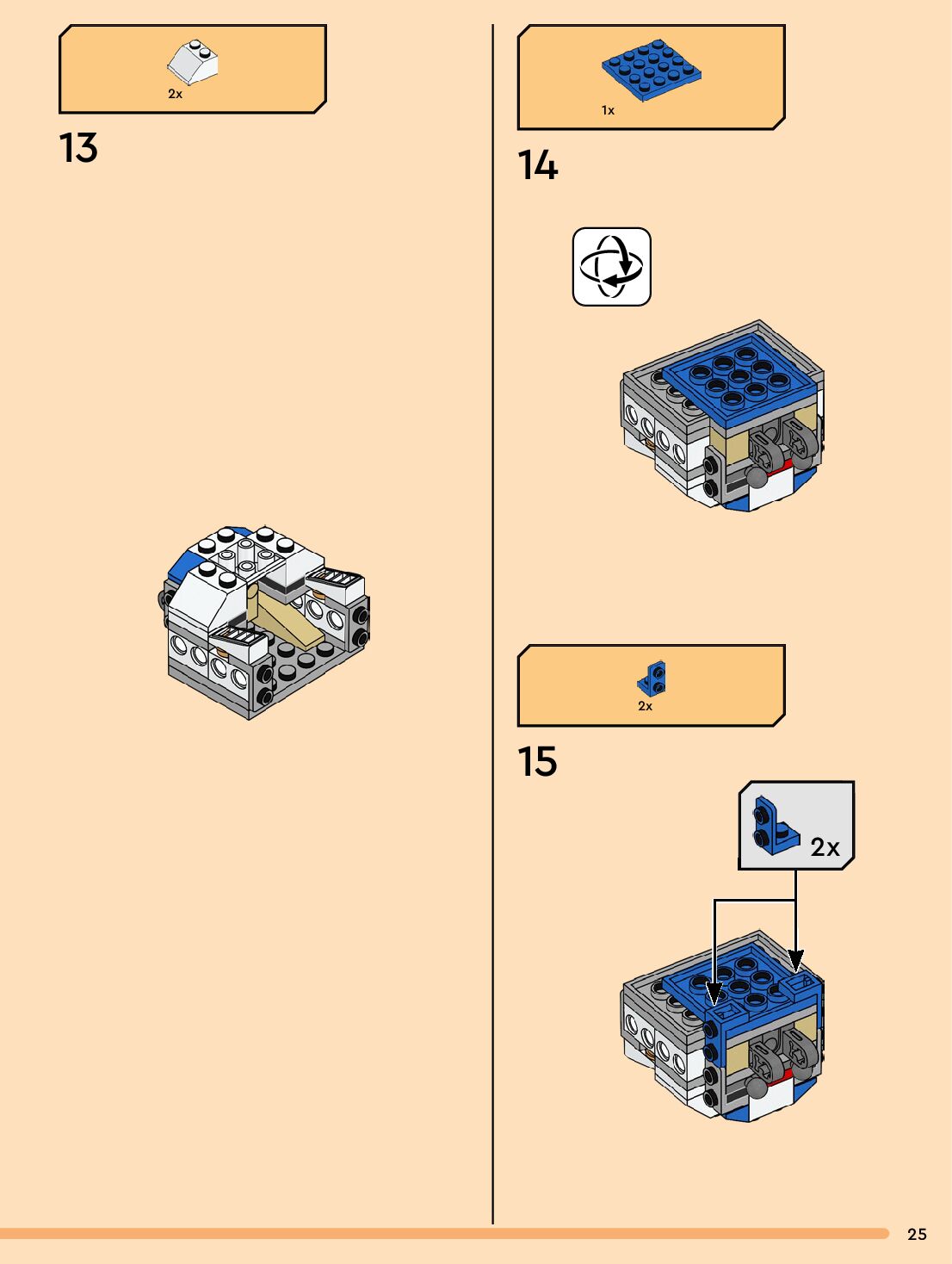 2x

13

1x

14

2x

15

2x

25