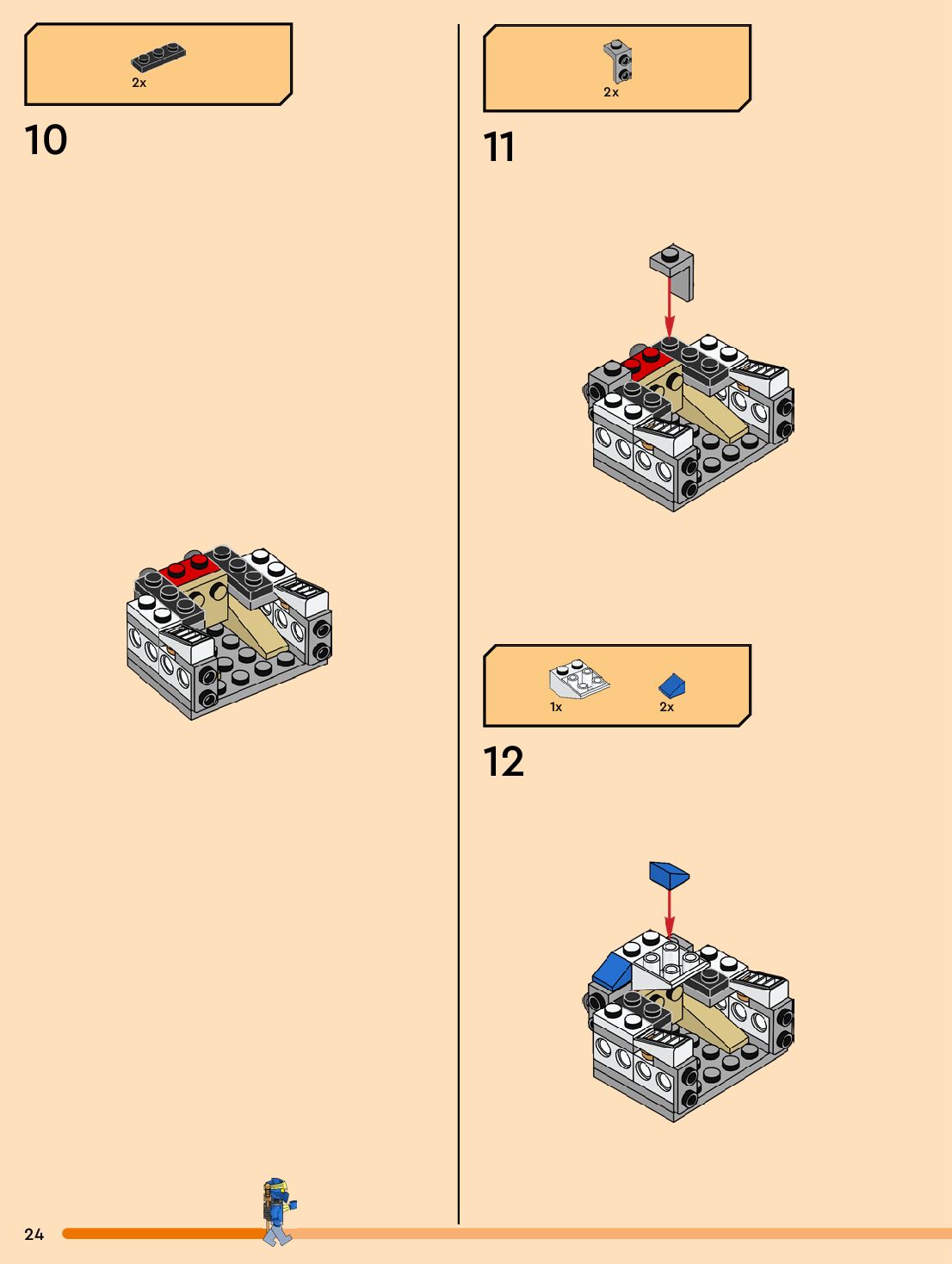 2x

10

2x

11

1x 2x

12

24