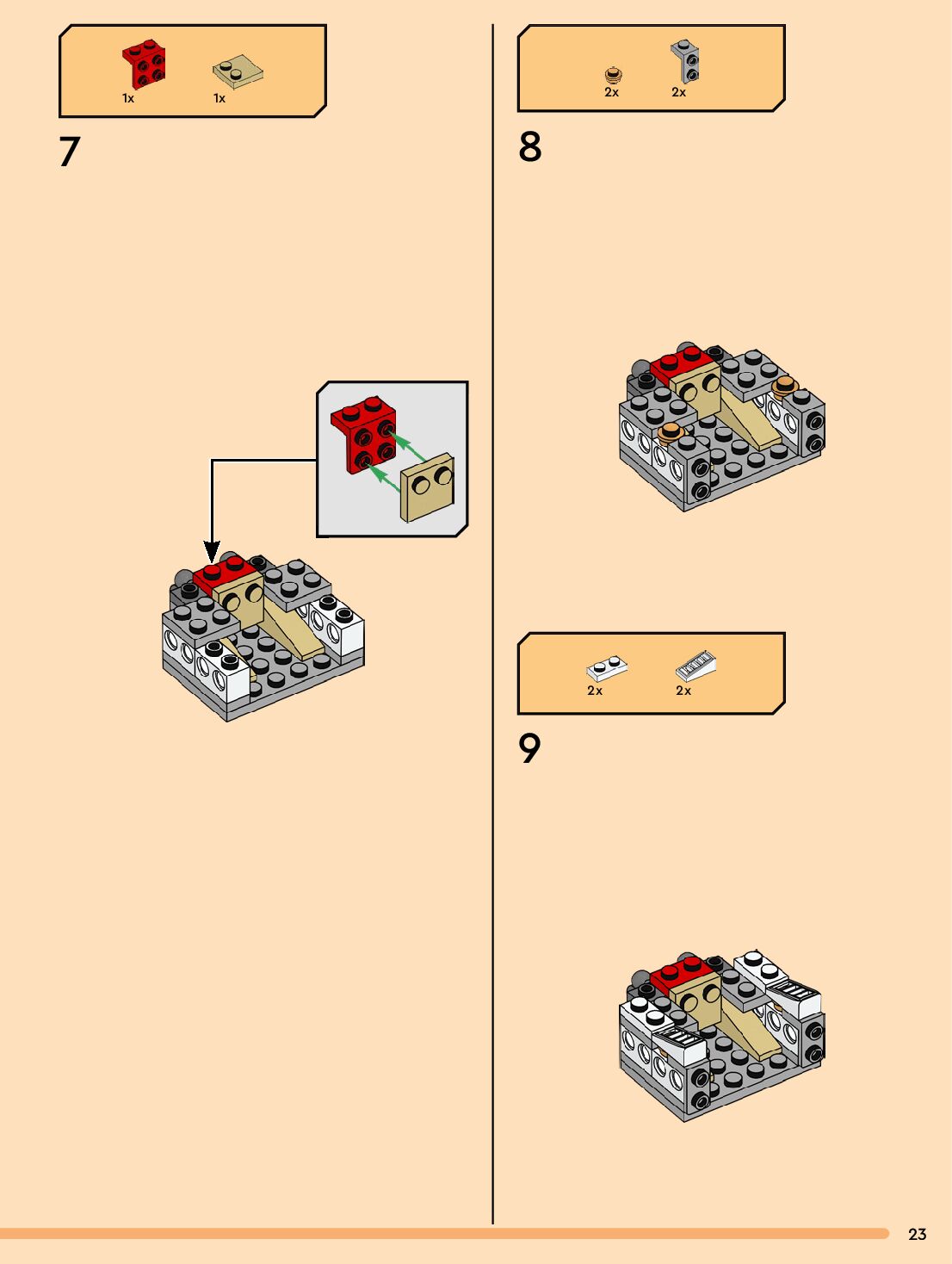 1x 1x

7

2x 2x

8

2x 2x

9

23