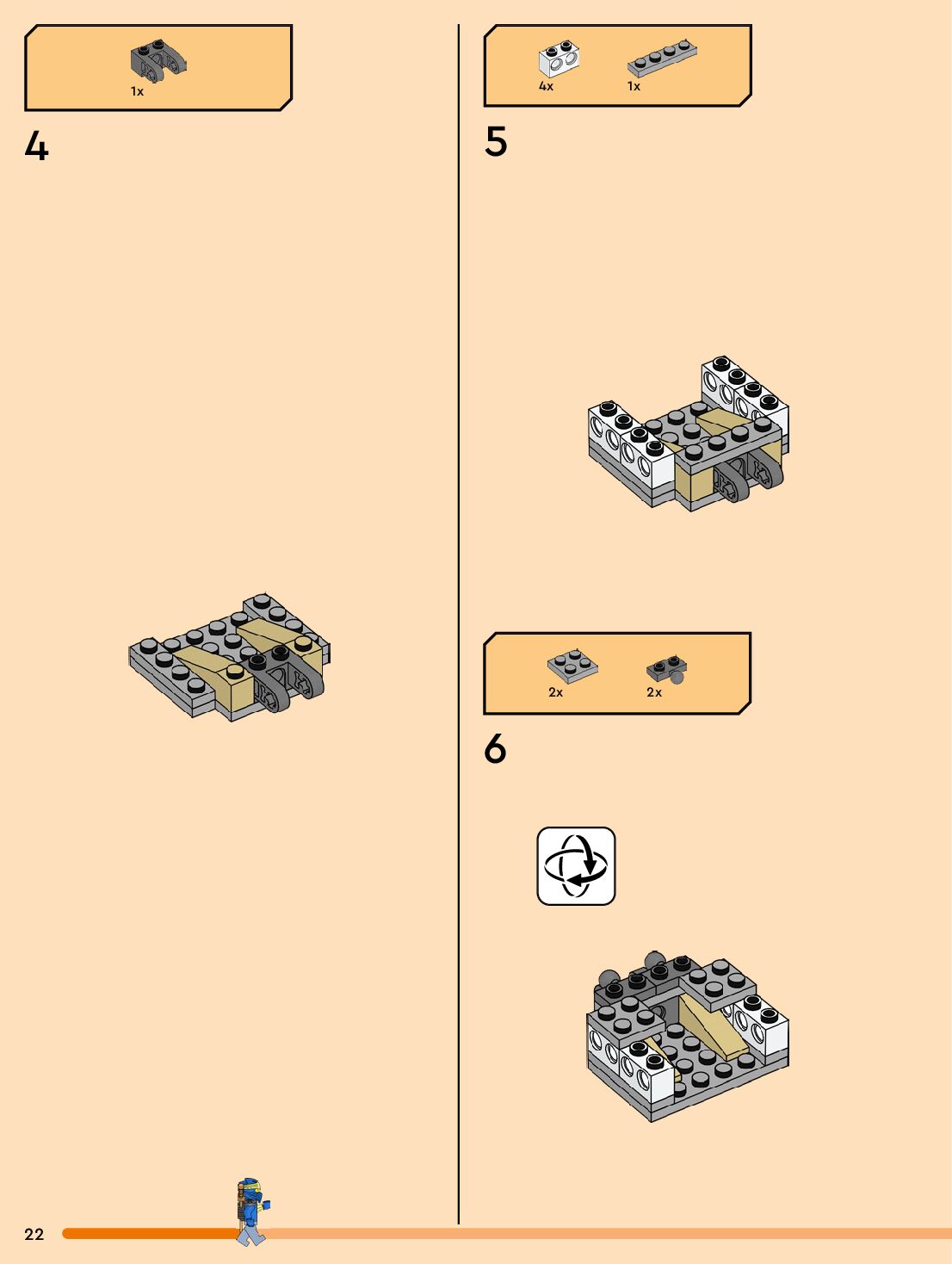 1x

4

4x 1x

5

2x 2x

6

22