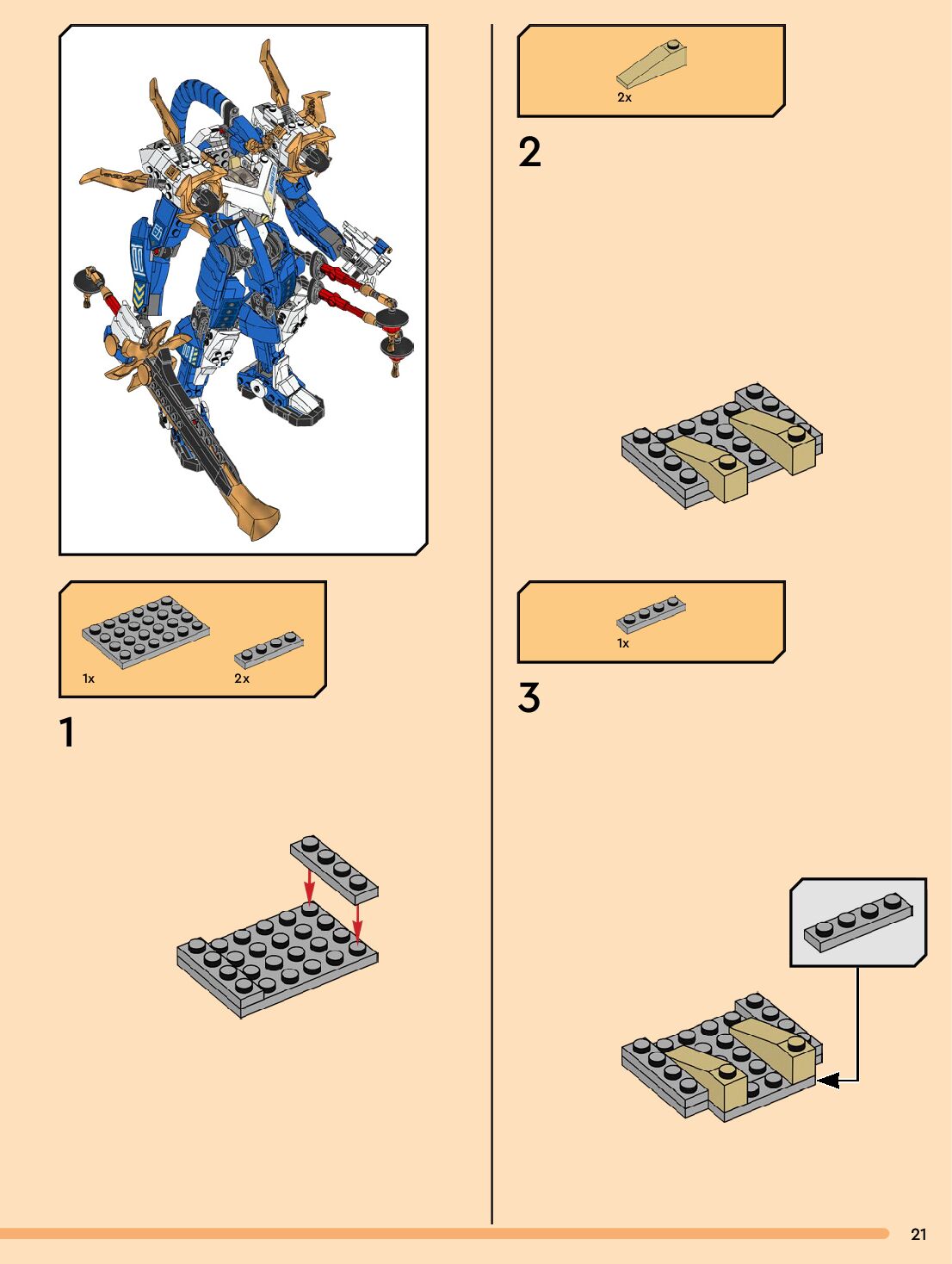 1x

2x

1

2x

2

1x

3

21