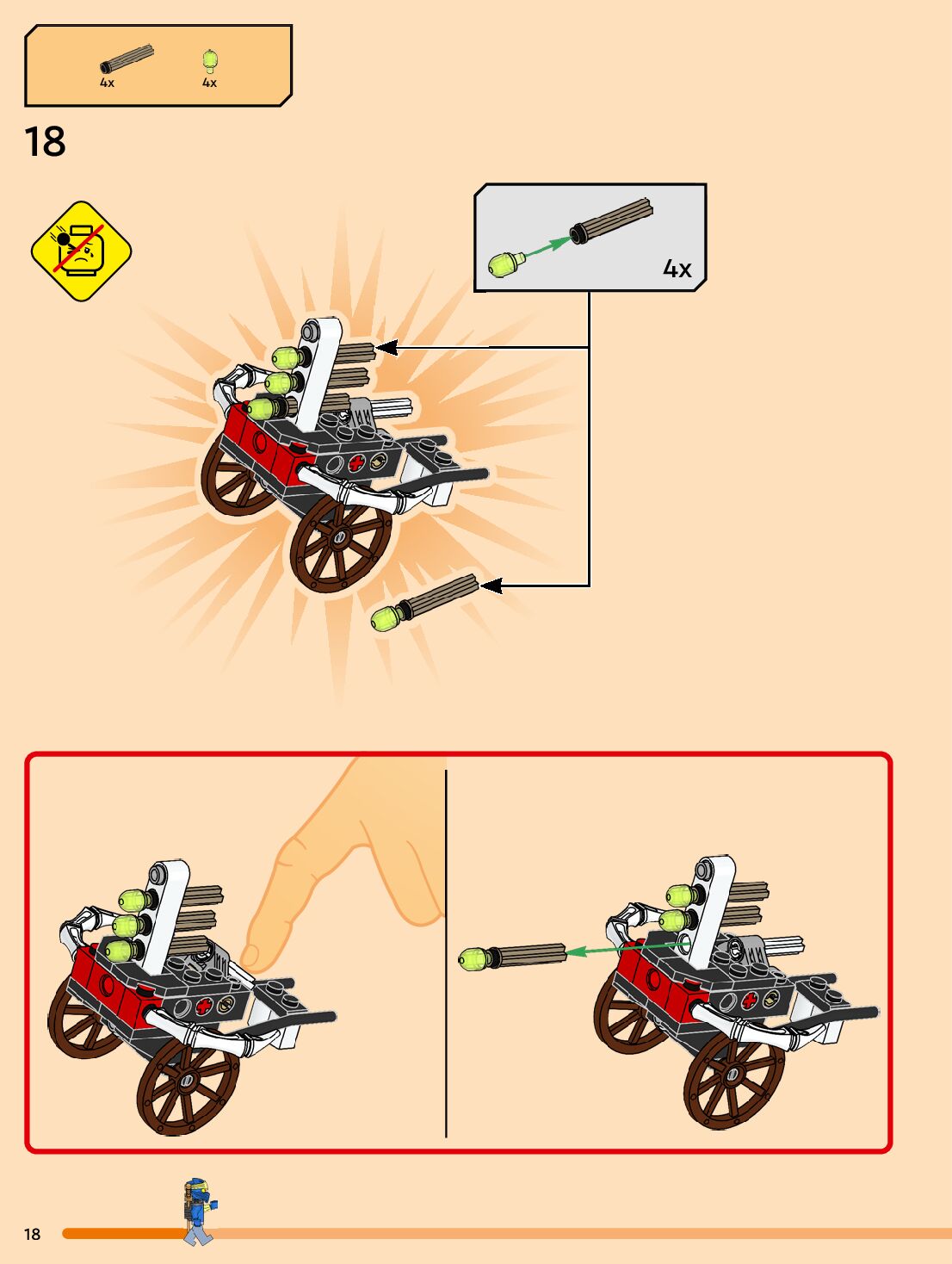 4x
4x

18

4x

18