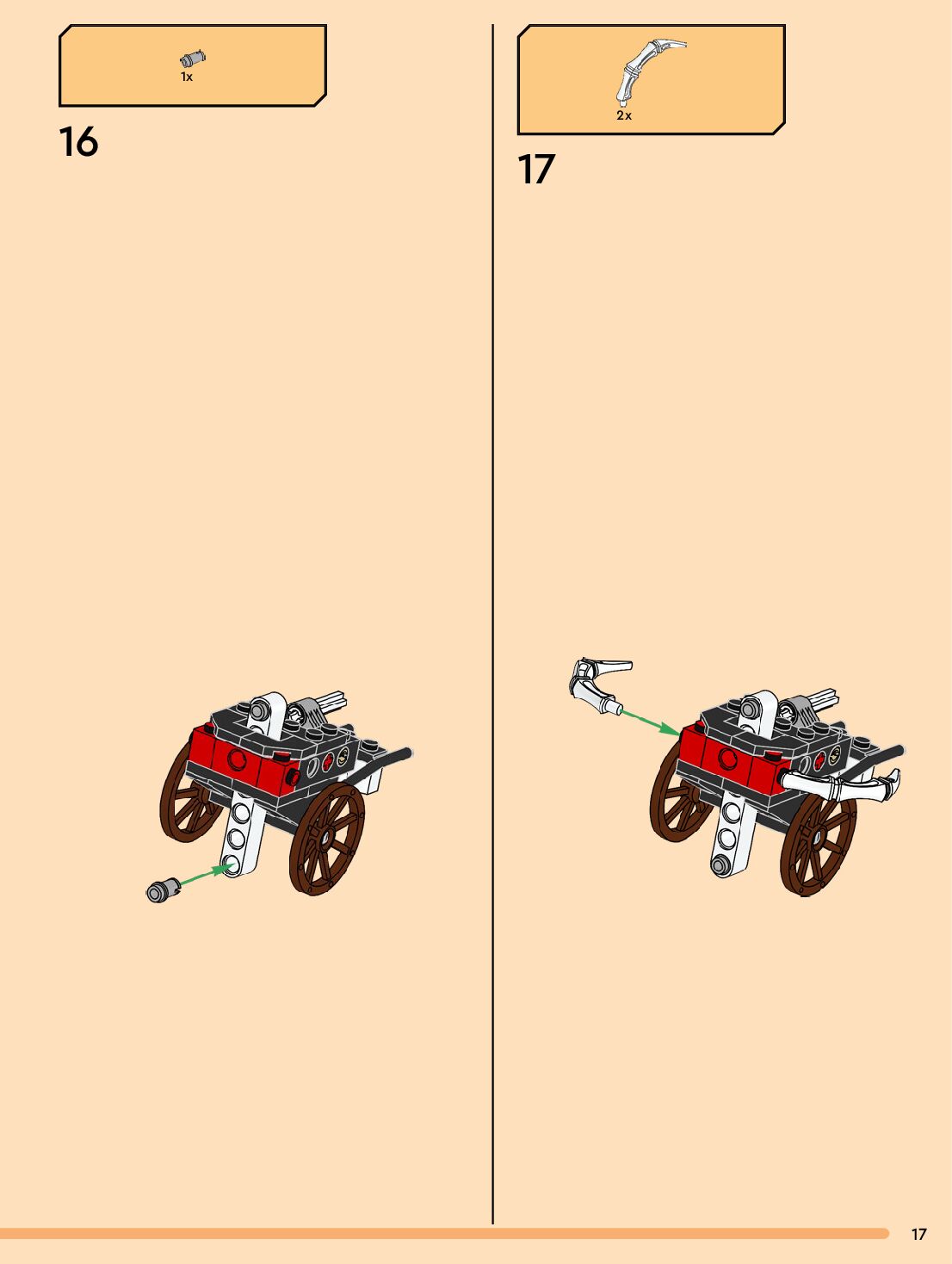 1x

16

2x

17

17