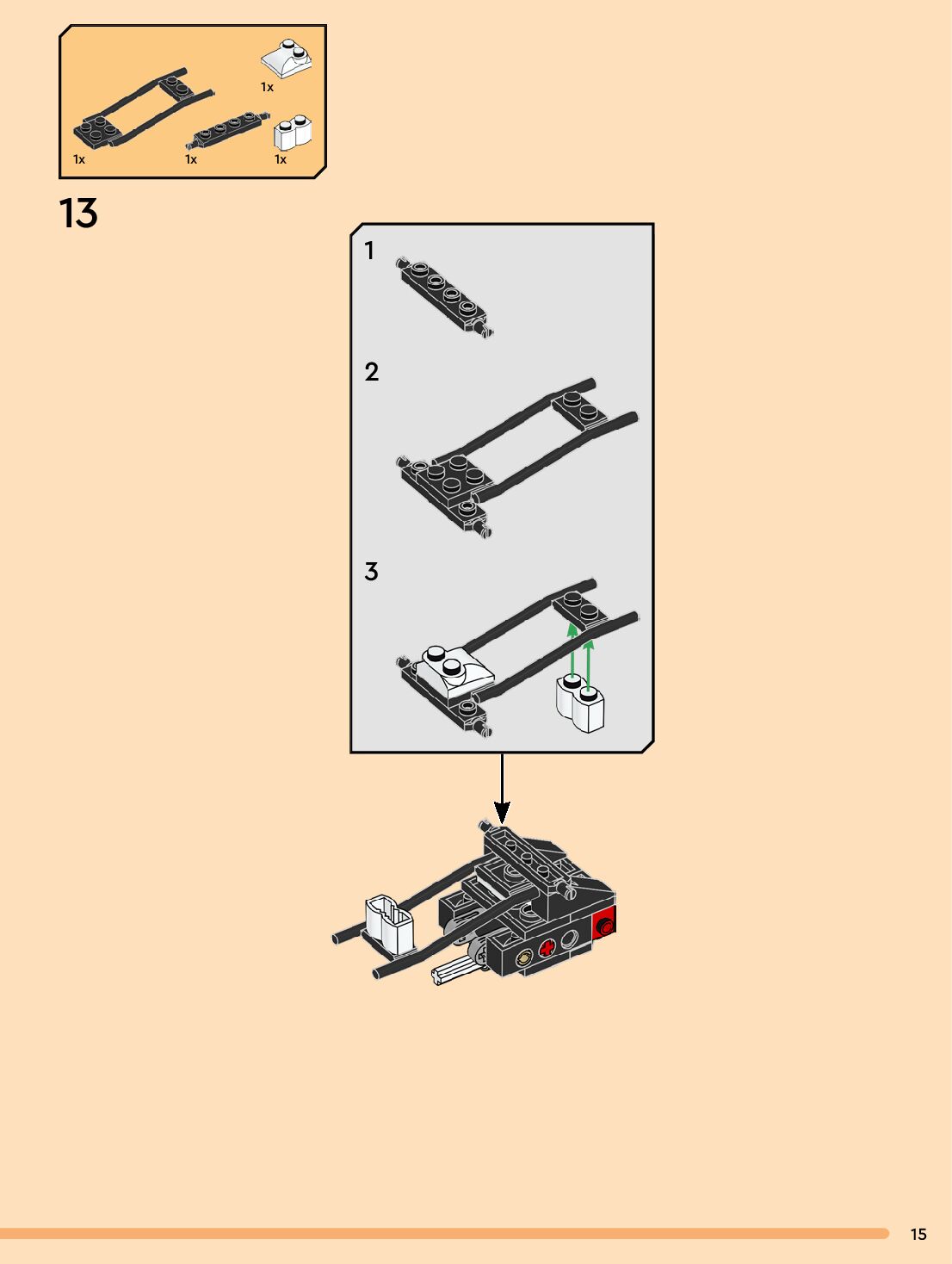 1x

1x

1x

1x

13

1

2

3

15