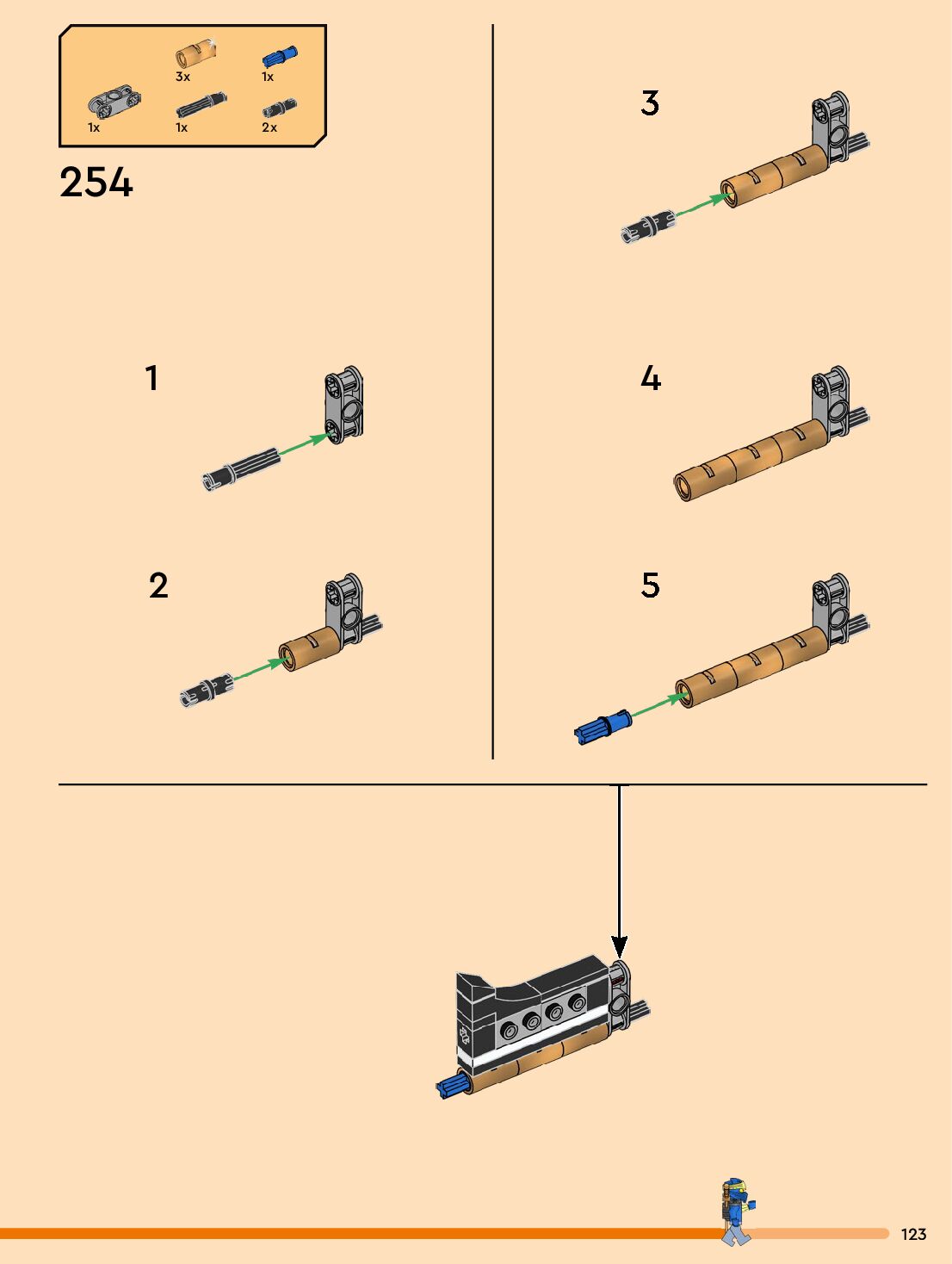 3x
1x
1x
1x
2x

254

1

2

3

4

5

123