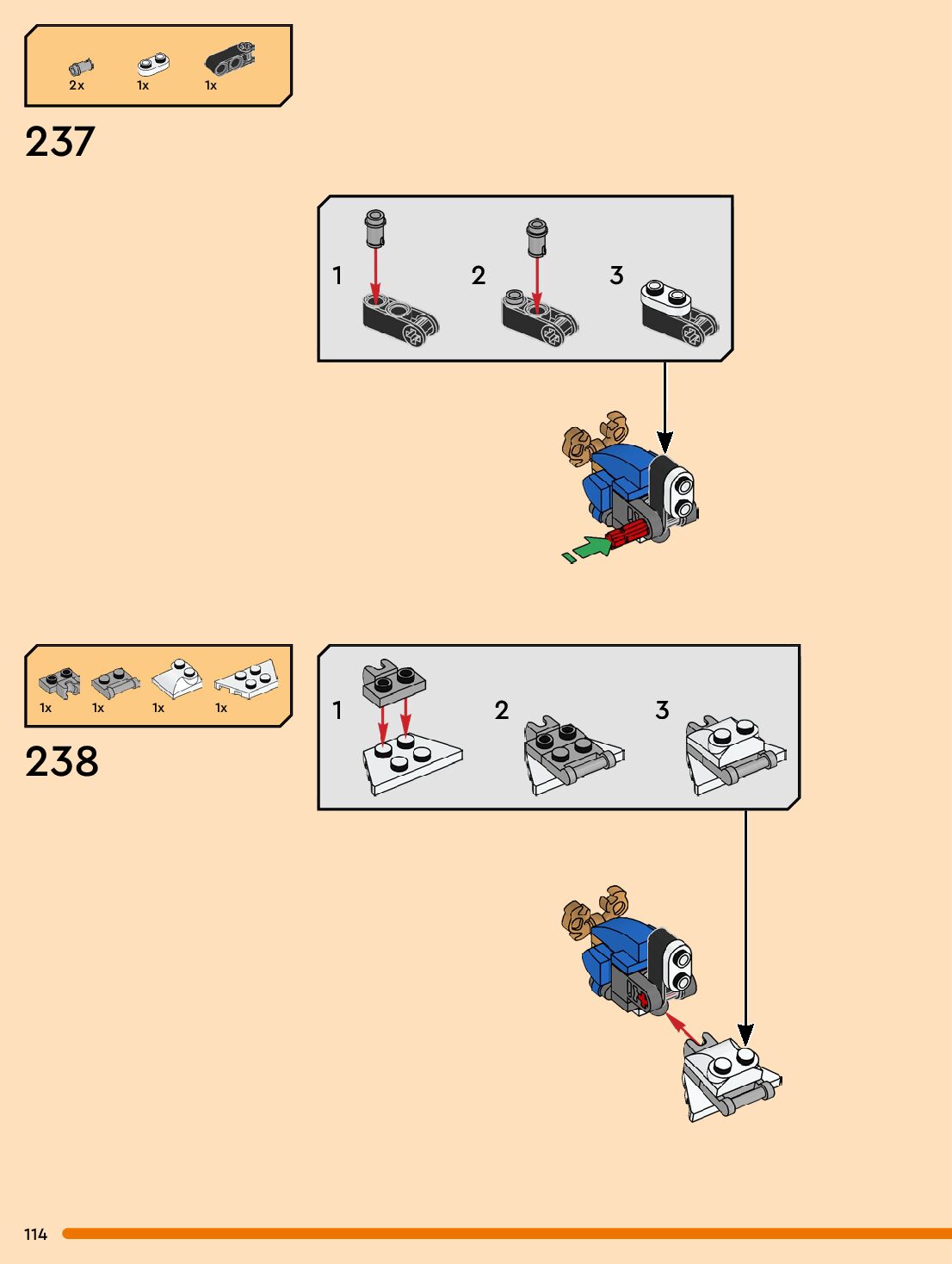 2x 1x 1x

237

1 2 3

1x 1x 1x 1x

238

1 2 3

114