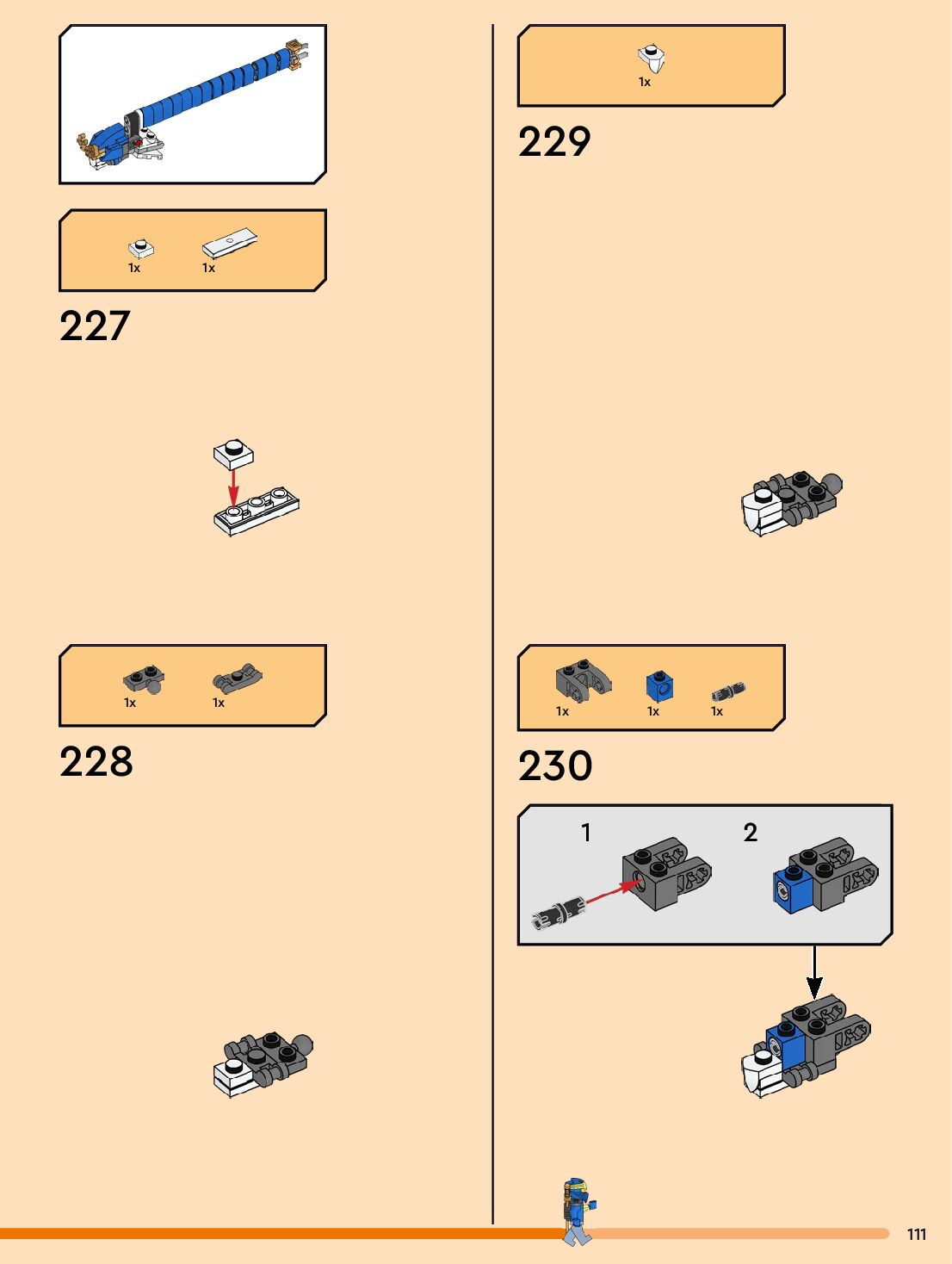 1x 1x

227

1x 1x

228

1x

229

1x 1x 1x

230

1 2

111