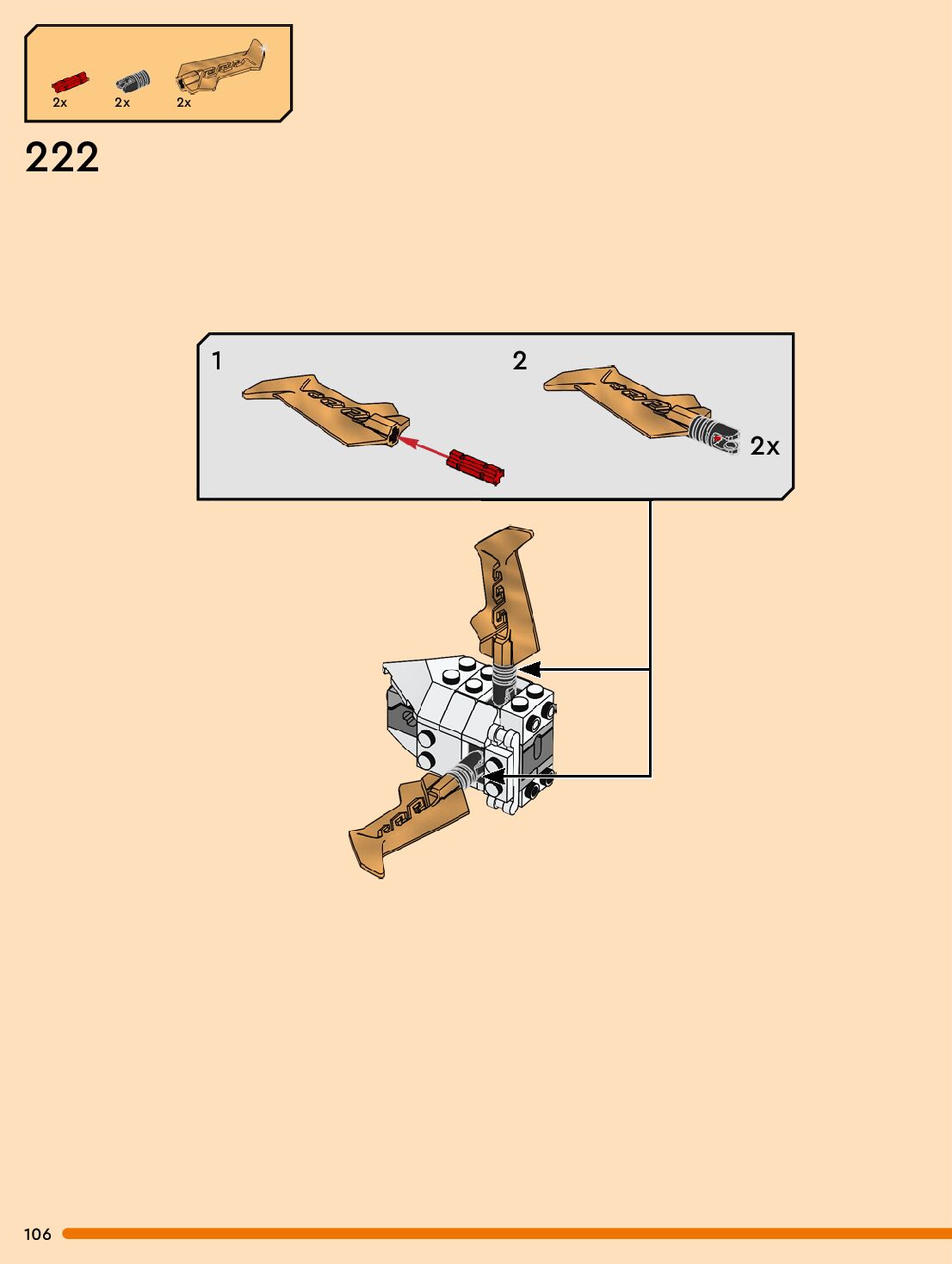 2x 2x 2x

222

1

2

2x

106