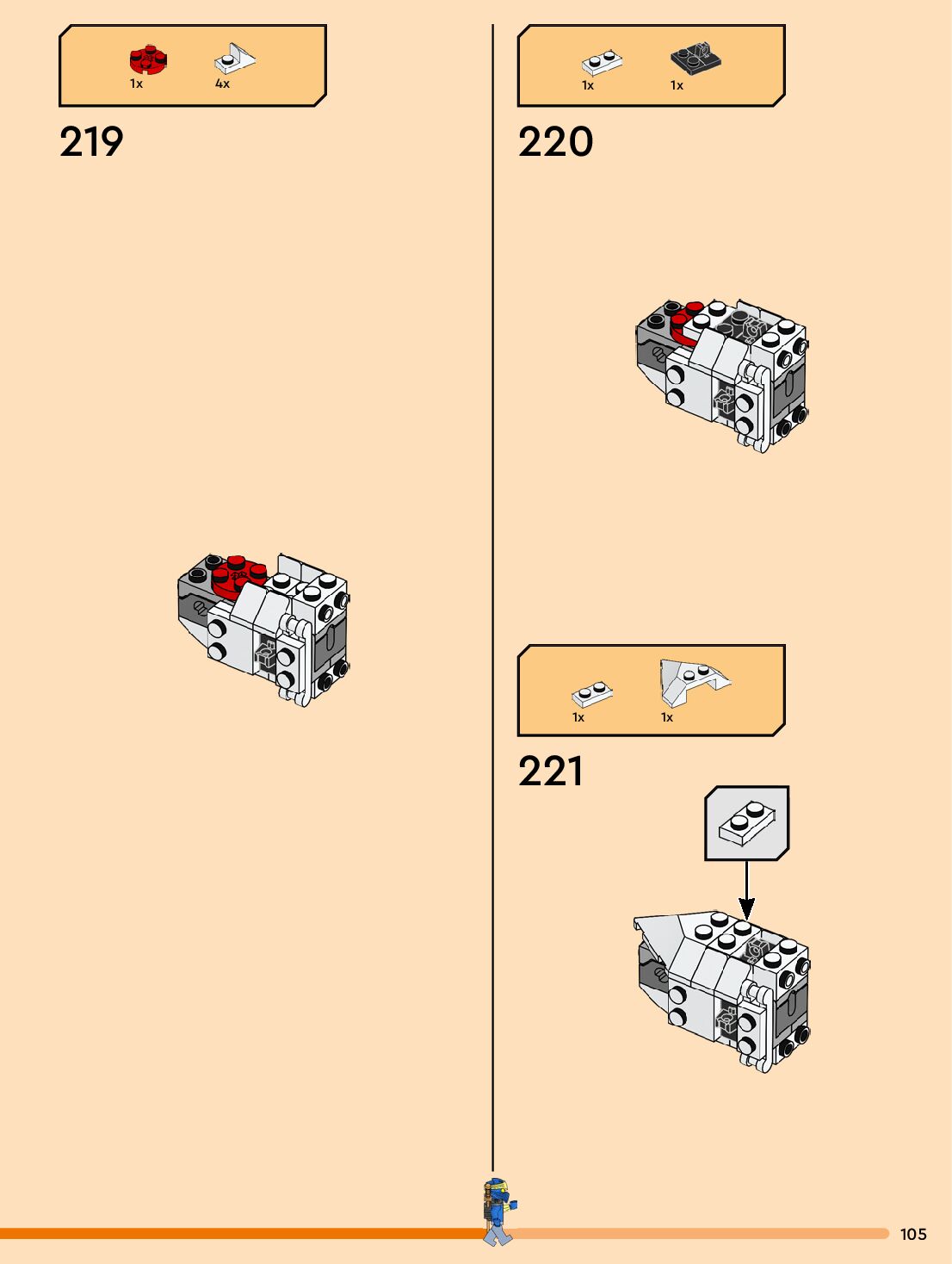 1x 4x

219

1x 1x

220

1x 1x

221

105