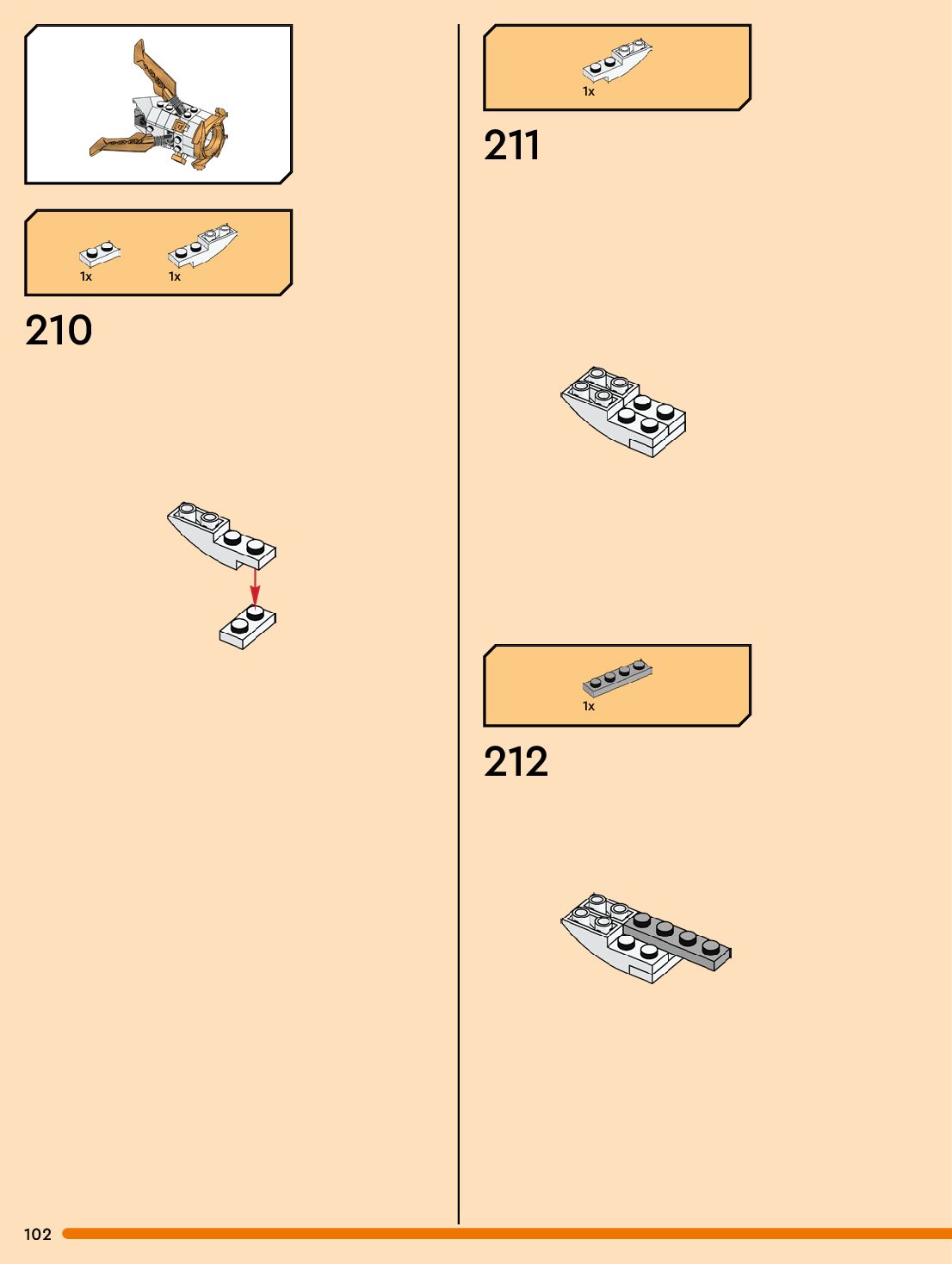 1x 1x

210

1x

211

1x

212

102