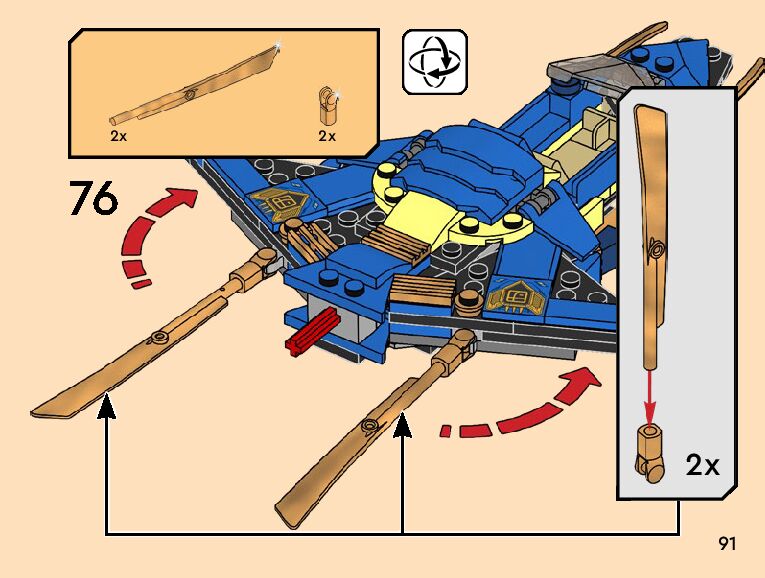 2x

2x

76

2x

91