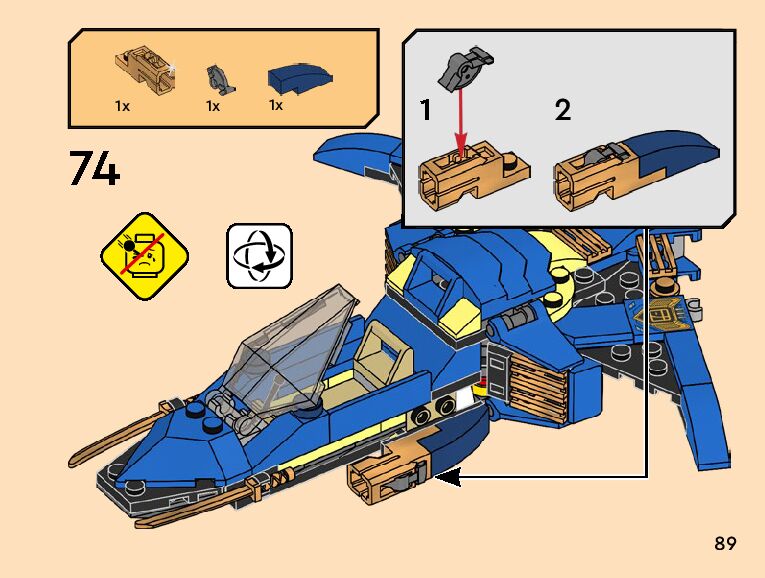 1x
1x
1x

74

1

2

89