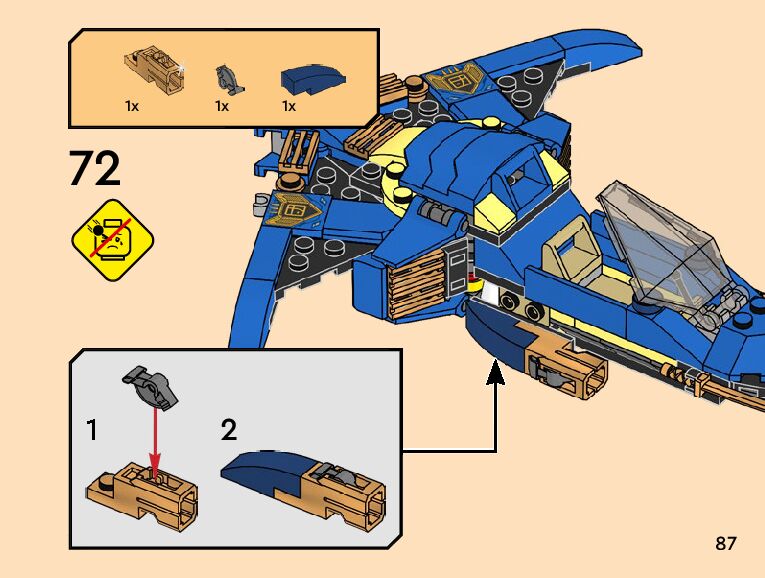 1x 1x 1x

72

1

2

87