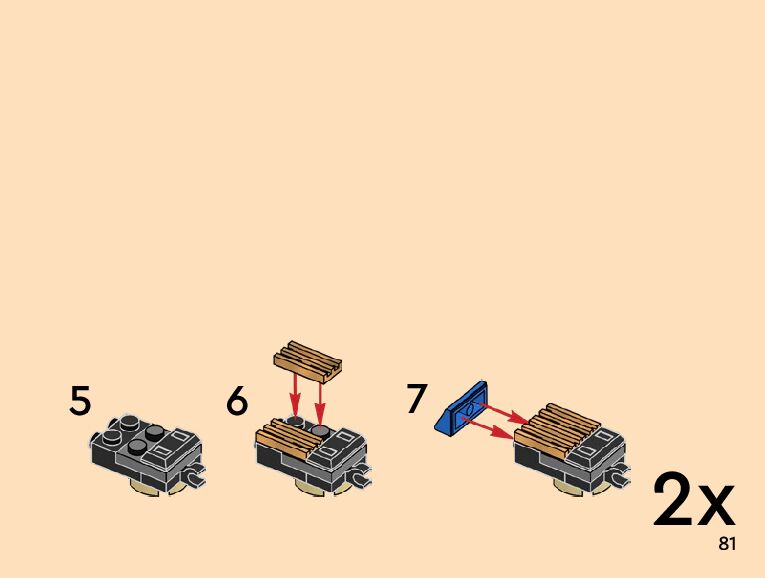 5

6

7

2x

81