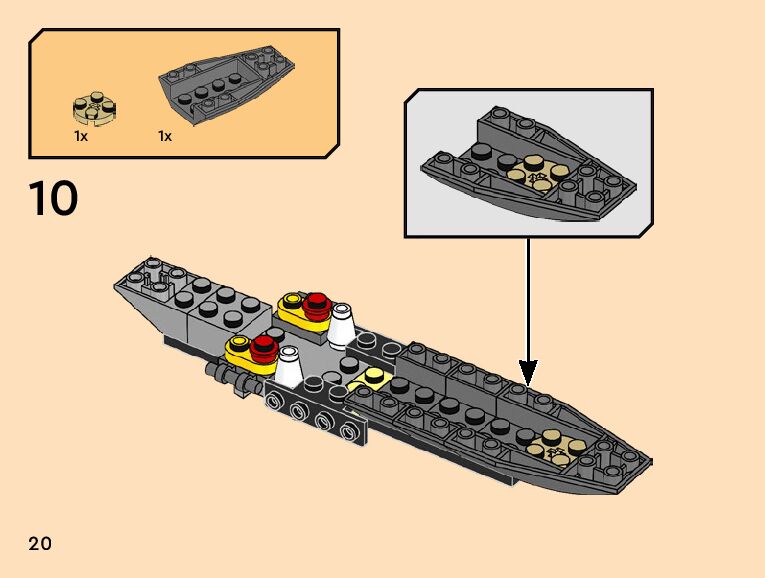 1x 1x

10

20