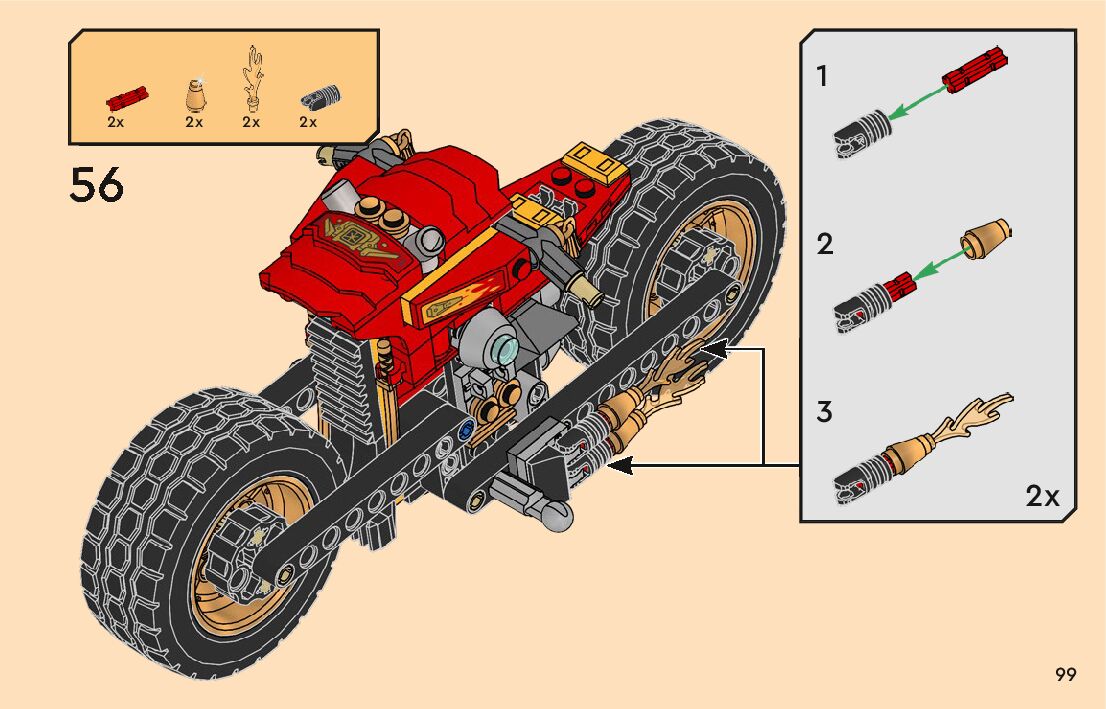 2x 2x 2x 2x

56

1

2

3

2x

99