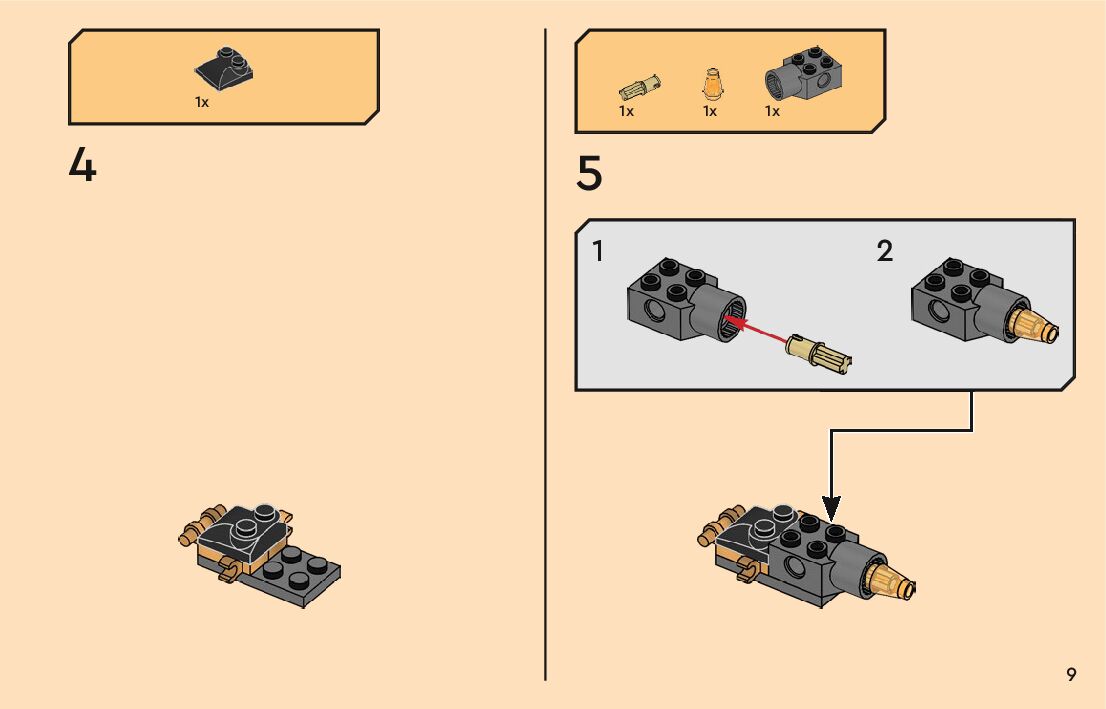 1x

4

1x 1x 1x

5

1

2

9