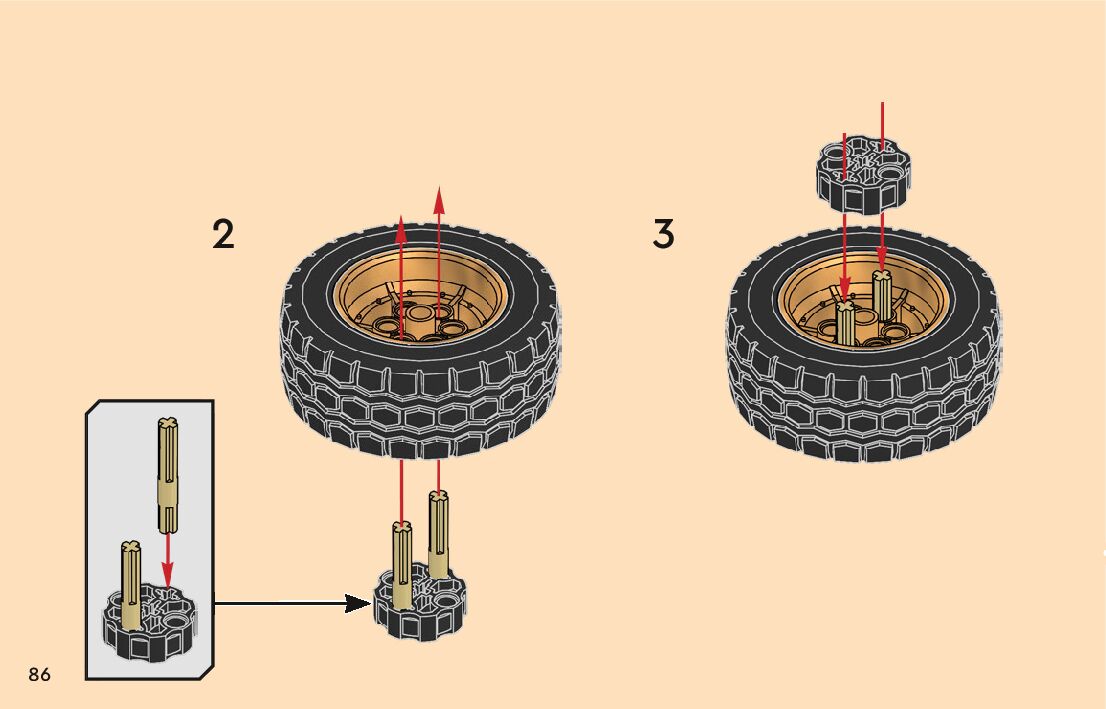 2

3

86