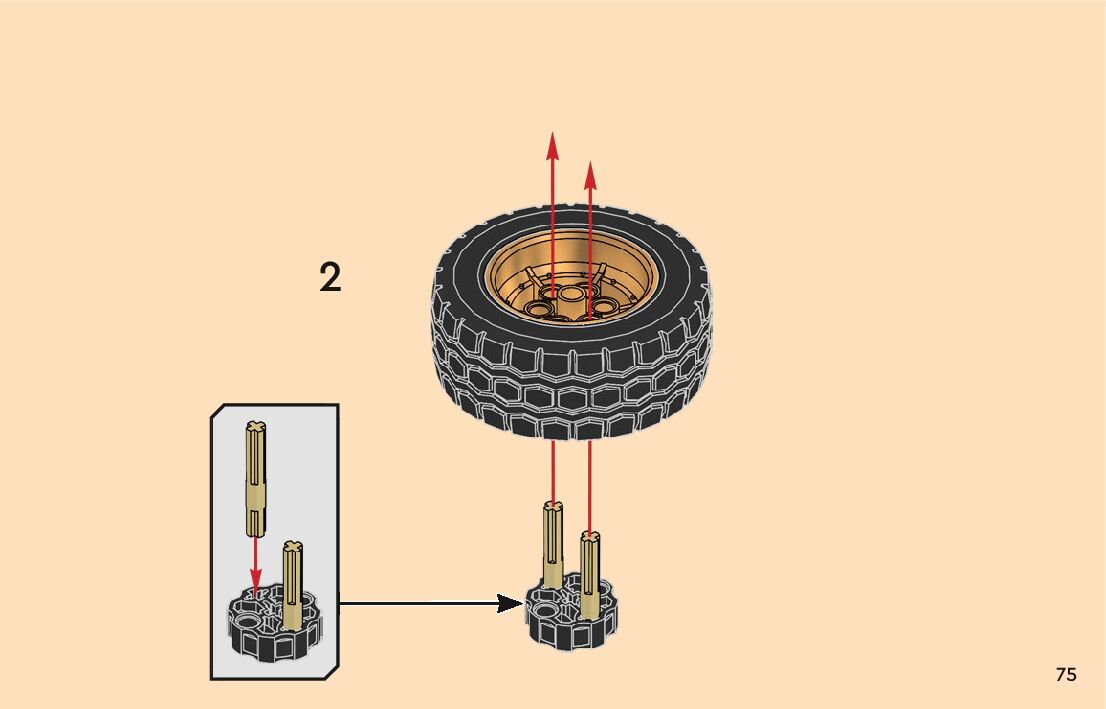 2

75