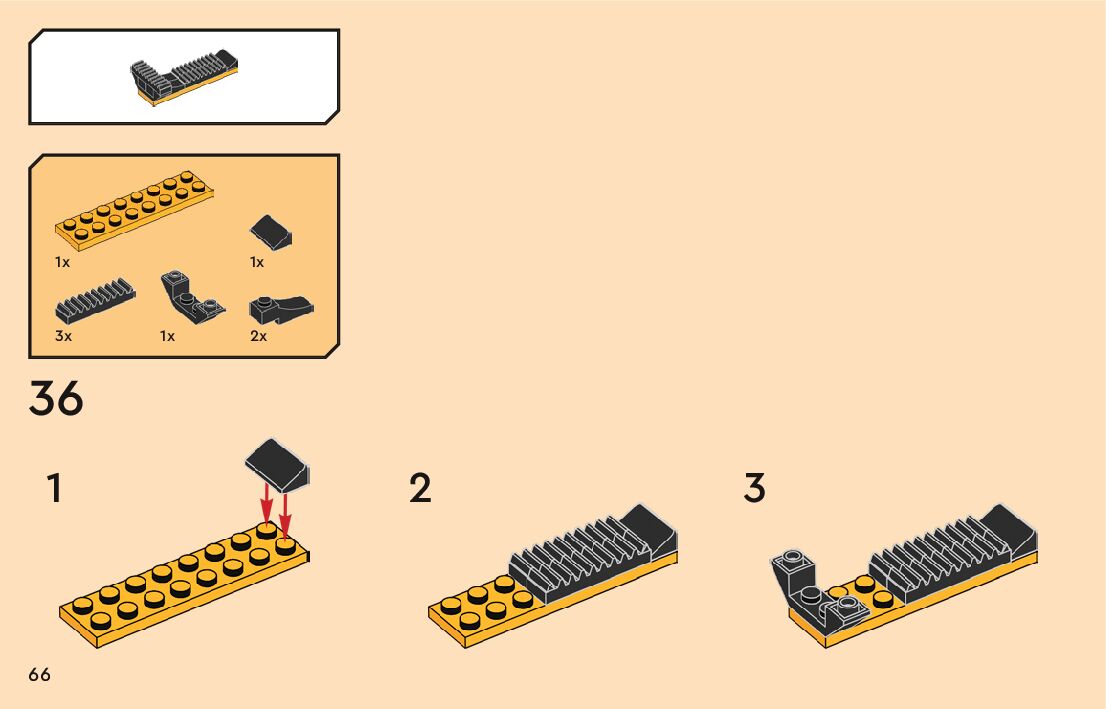 1x

1x

3x

1x

2x

36

1

2

3

66