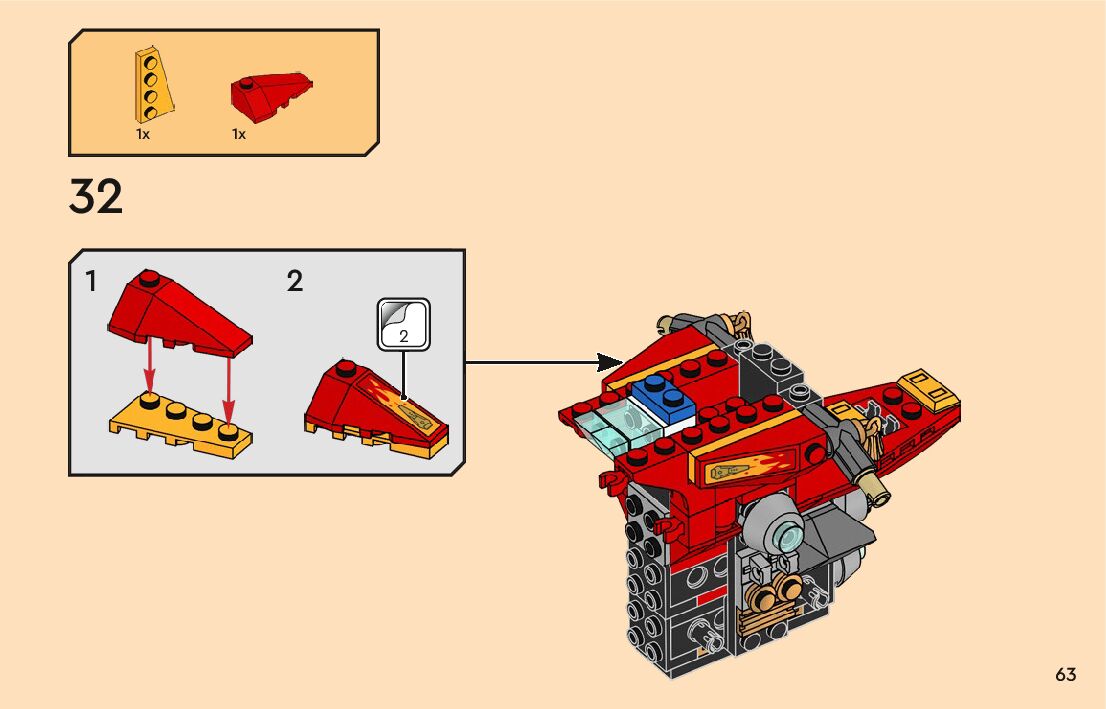 1x
1x

32

1
2
2

63