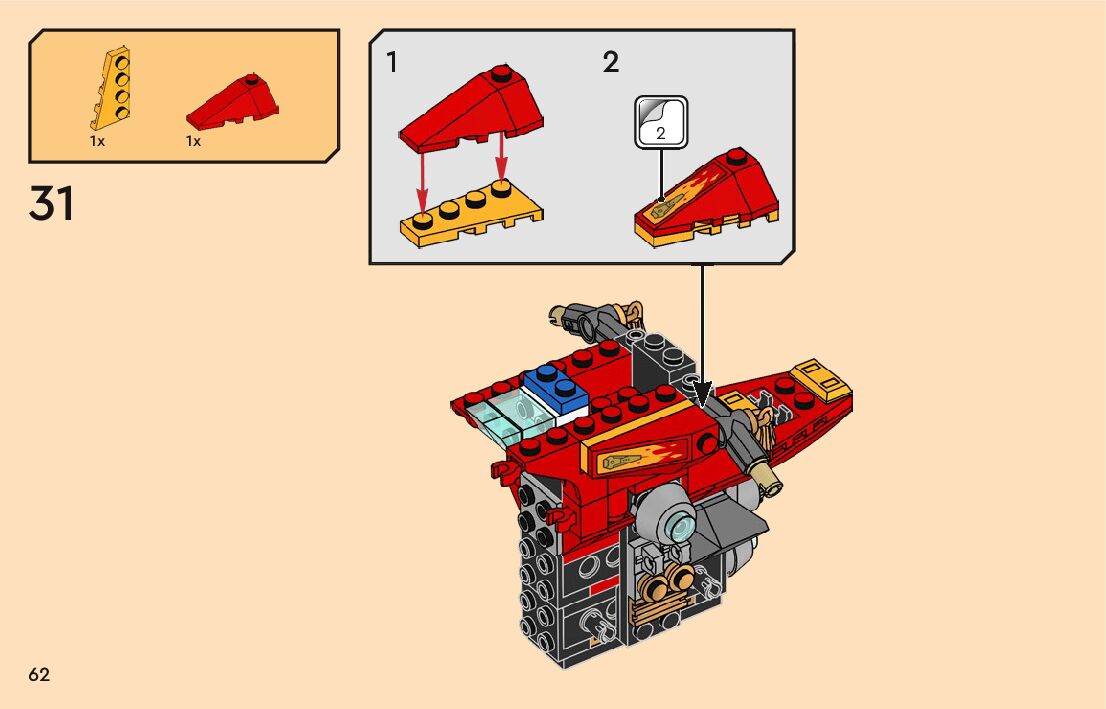 1x
1x

31

1

2

2

62