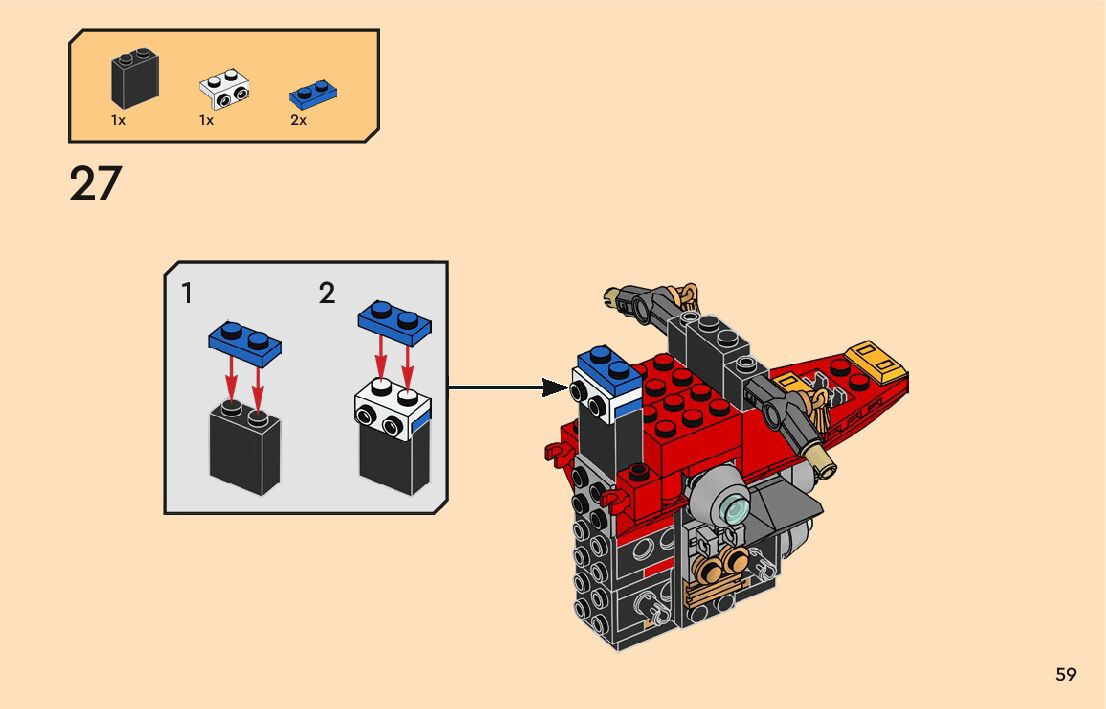 1x 1x 2x

27

1 2

59