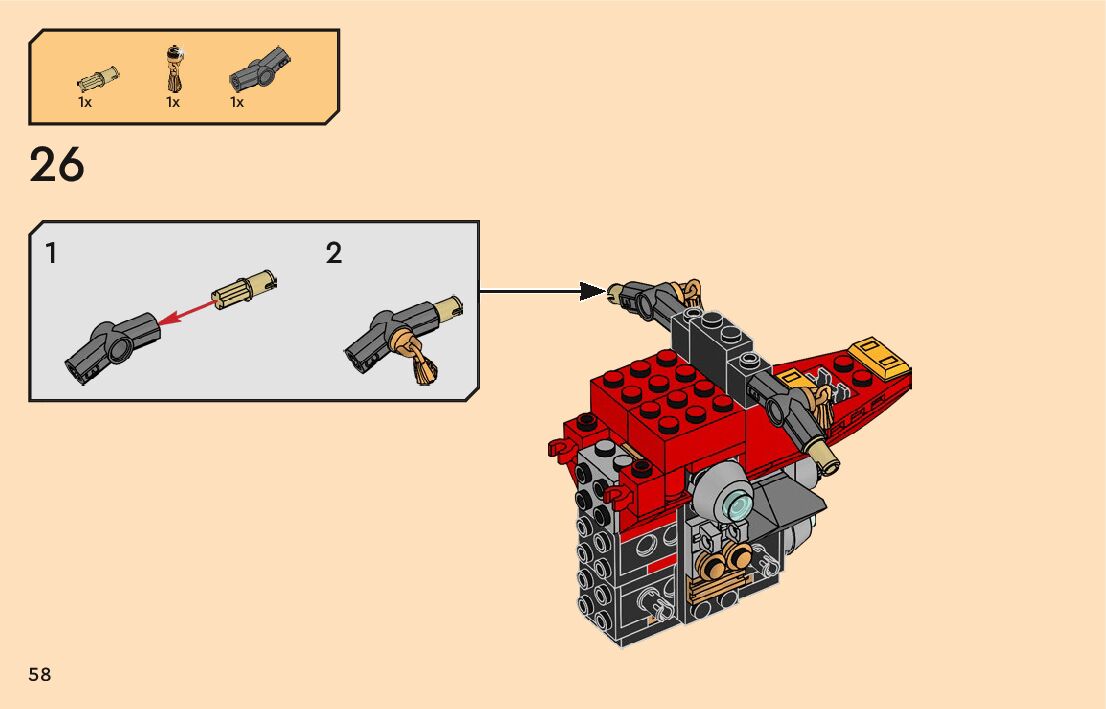 1x 1x 1x

26

1

2

58