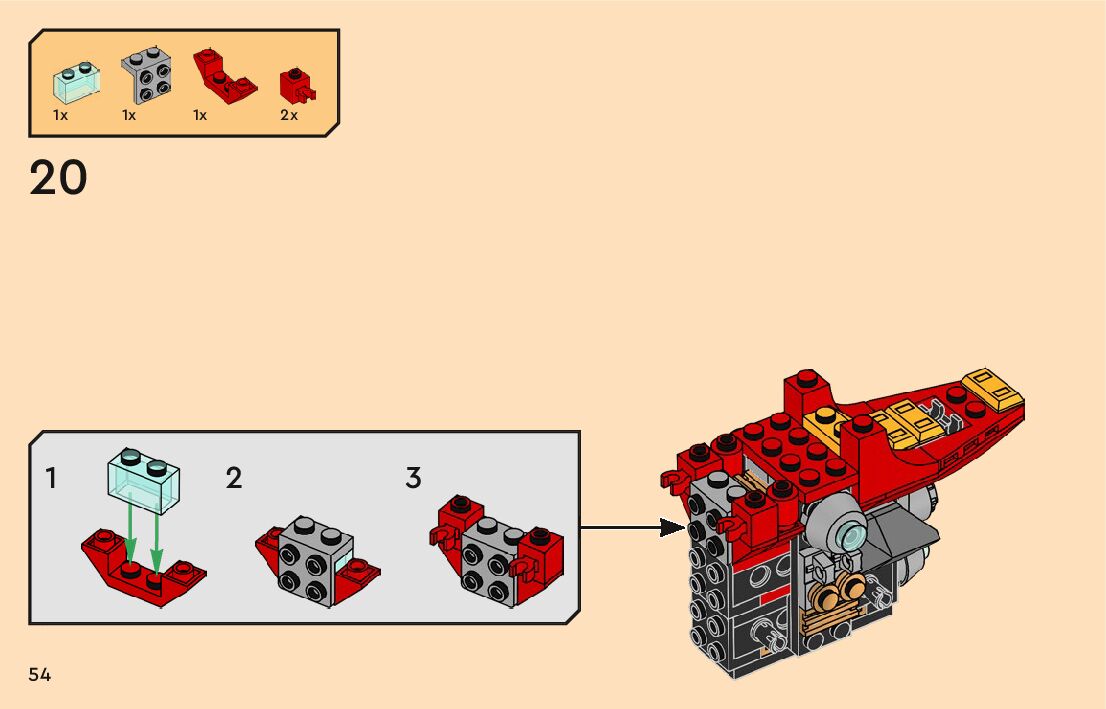 1x 1x 1x 2x

20

1

2

3

54