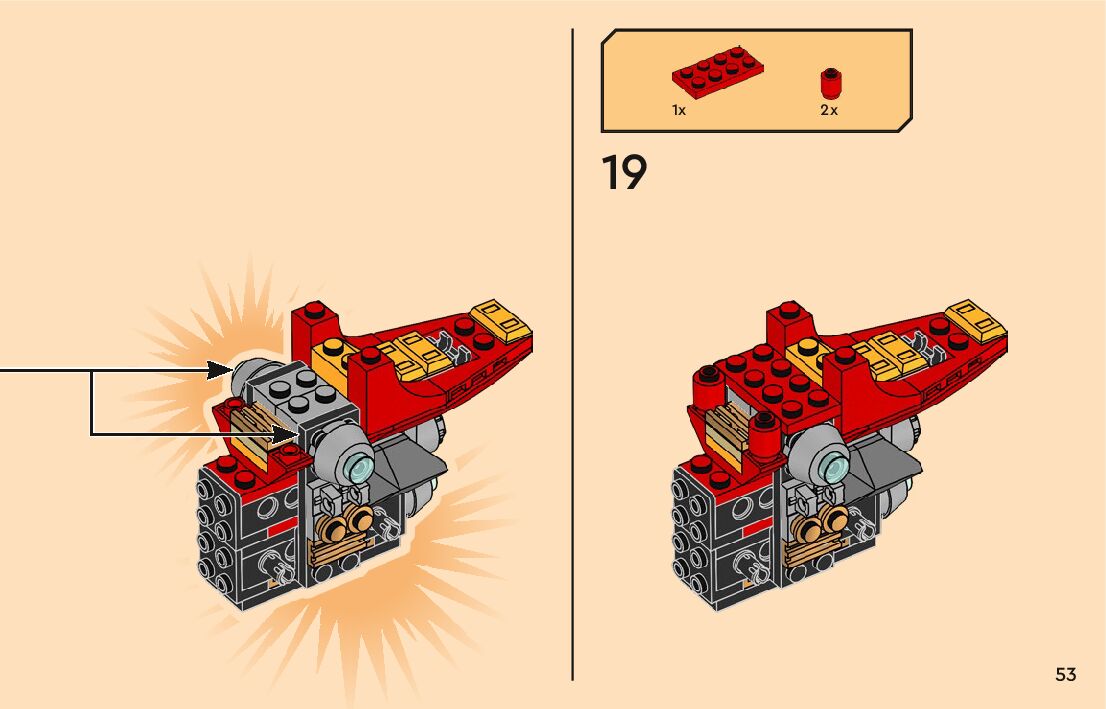 1x

2x

19

53