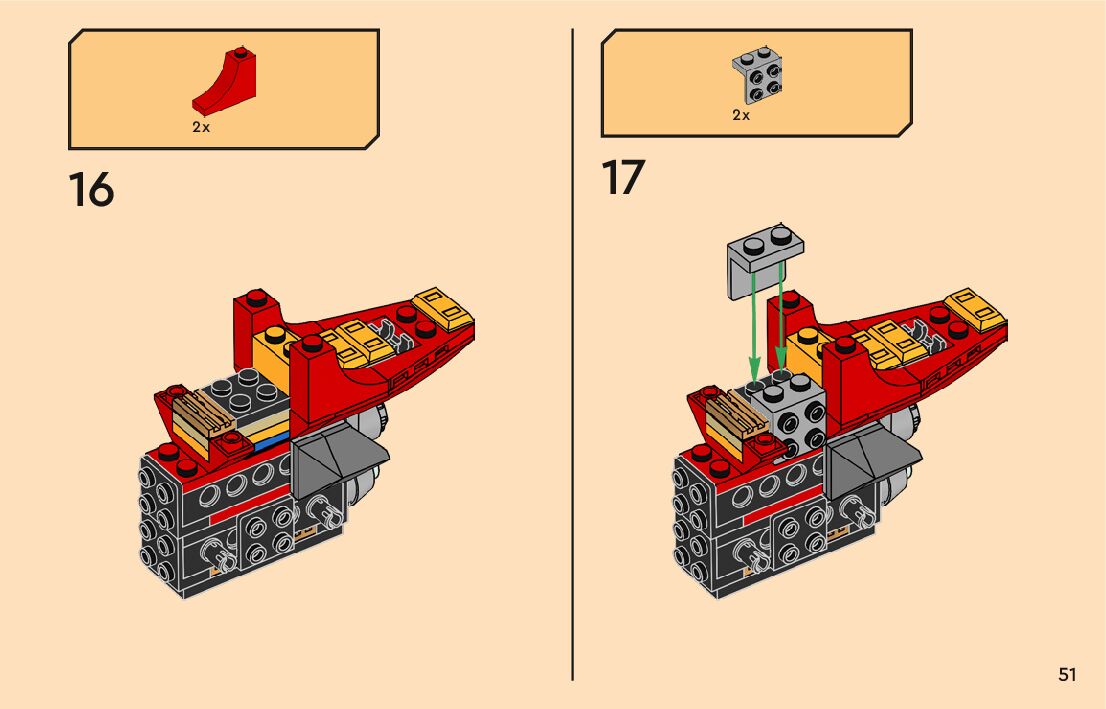 2x

16

2x

17

51