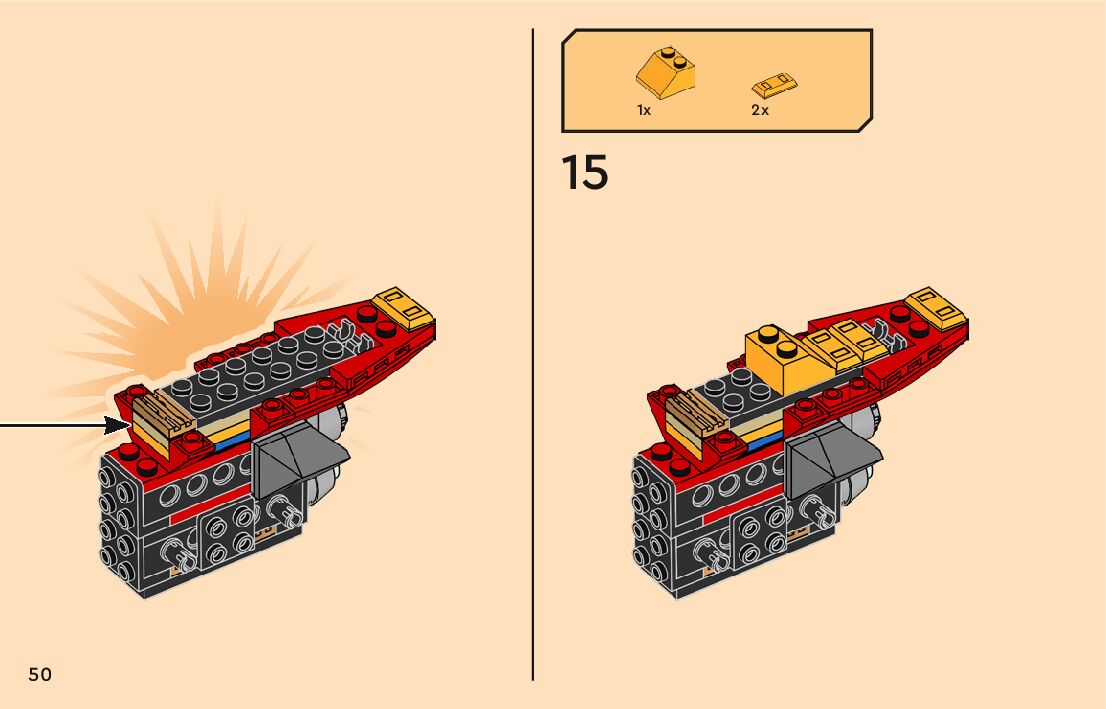 1x
2x

15

50