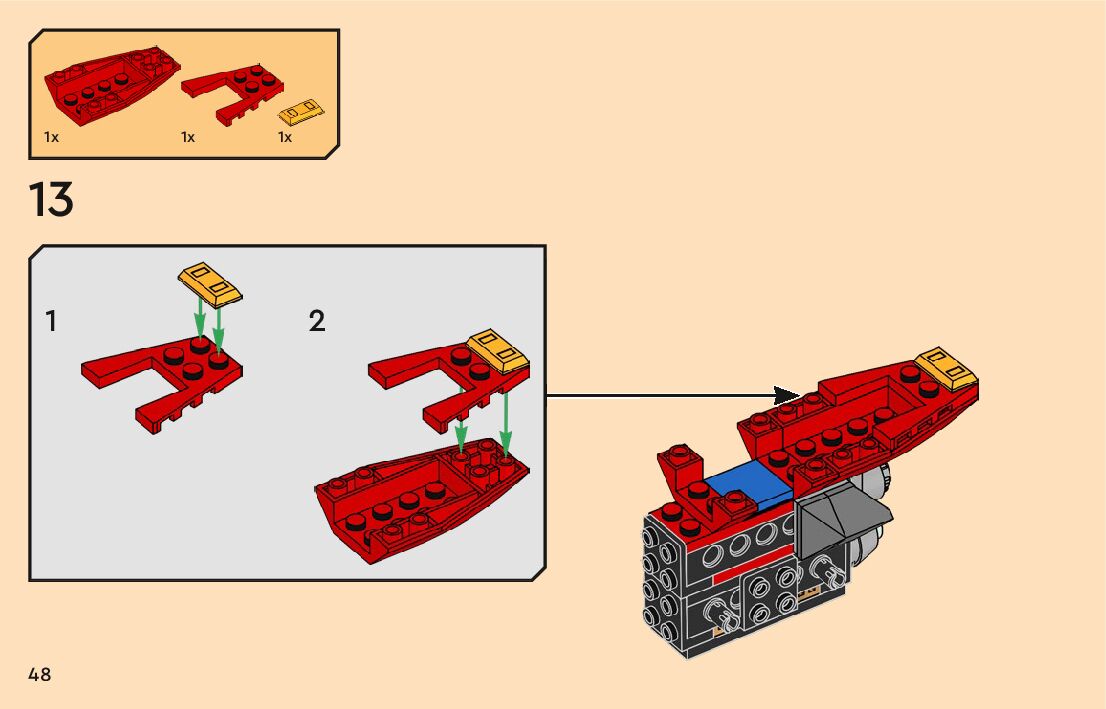 1x
1x
1x

13

1

2

48